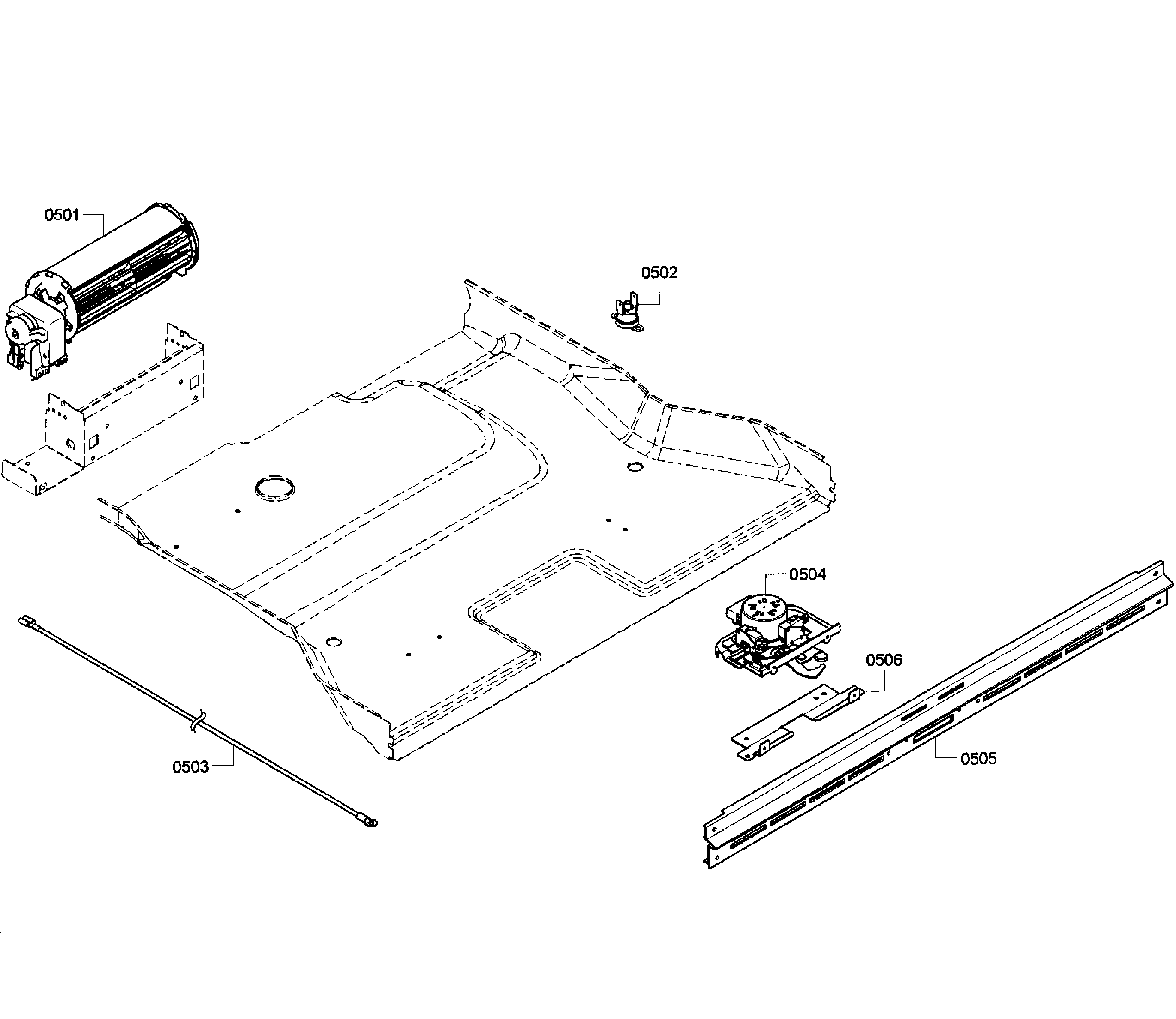 0501

0502

0504

0506

0503

0505