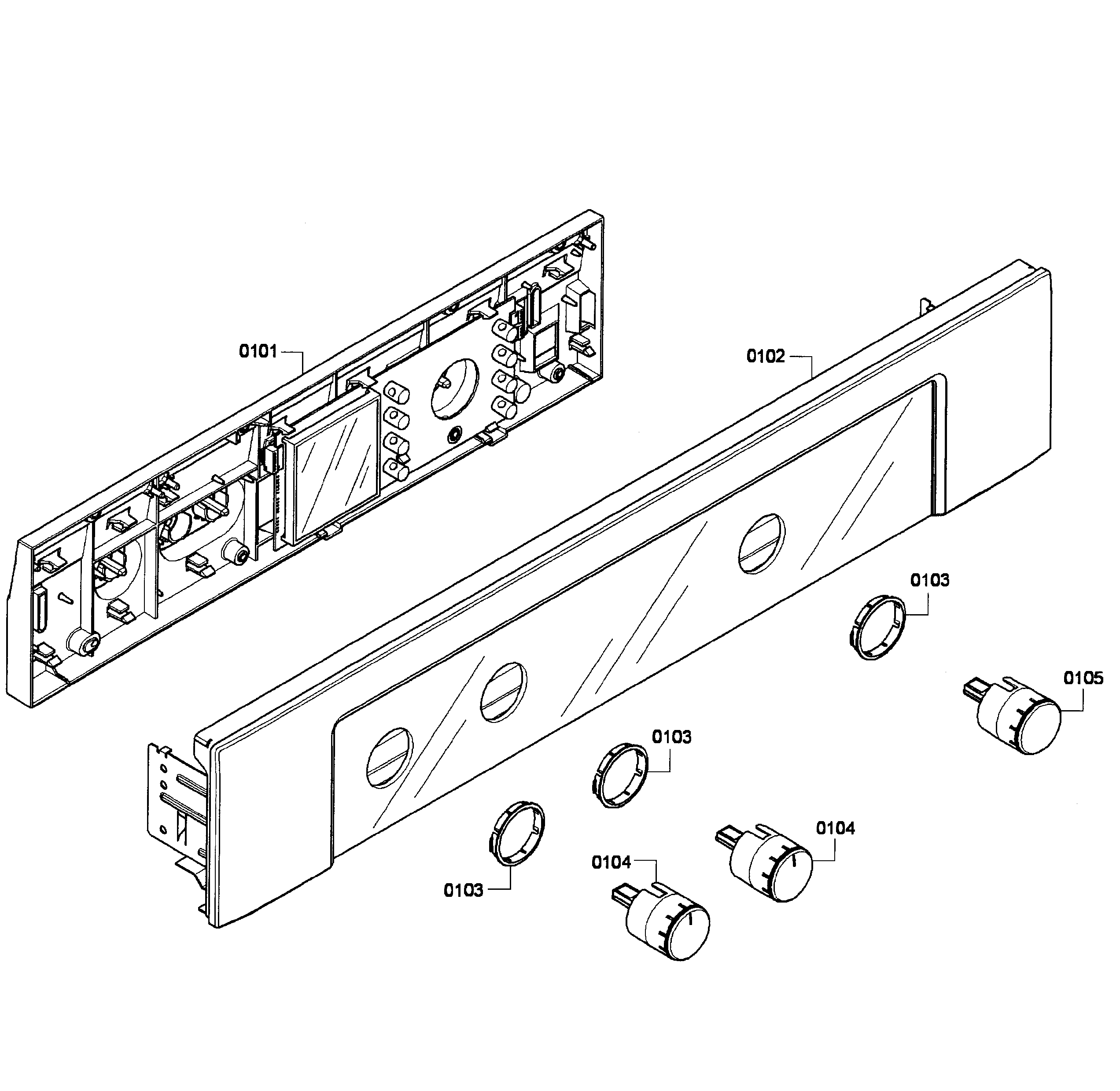 0101

0102

0103

0105

0103

0104

0104

0103