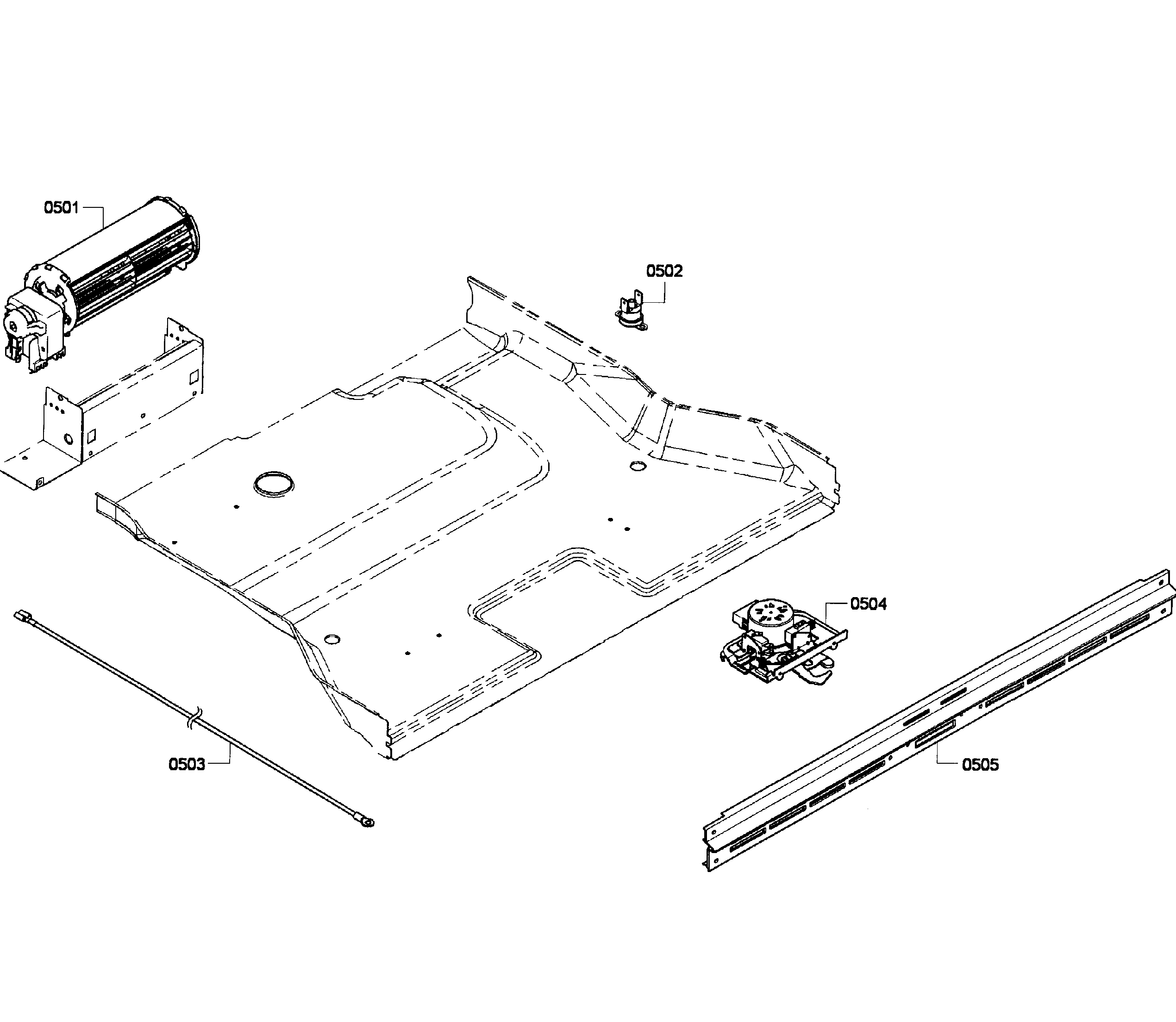 0501

0502

0504

0503

0505