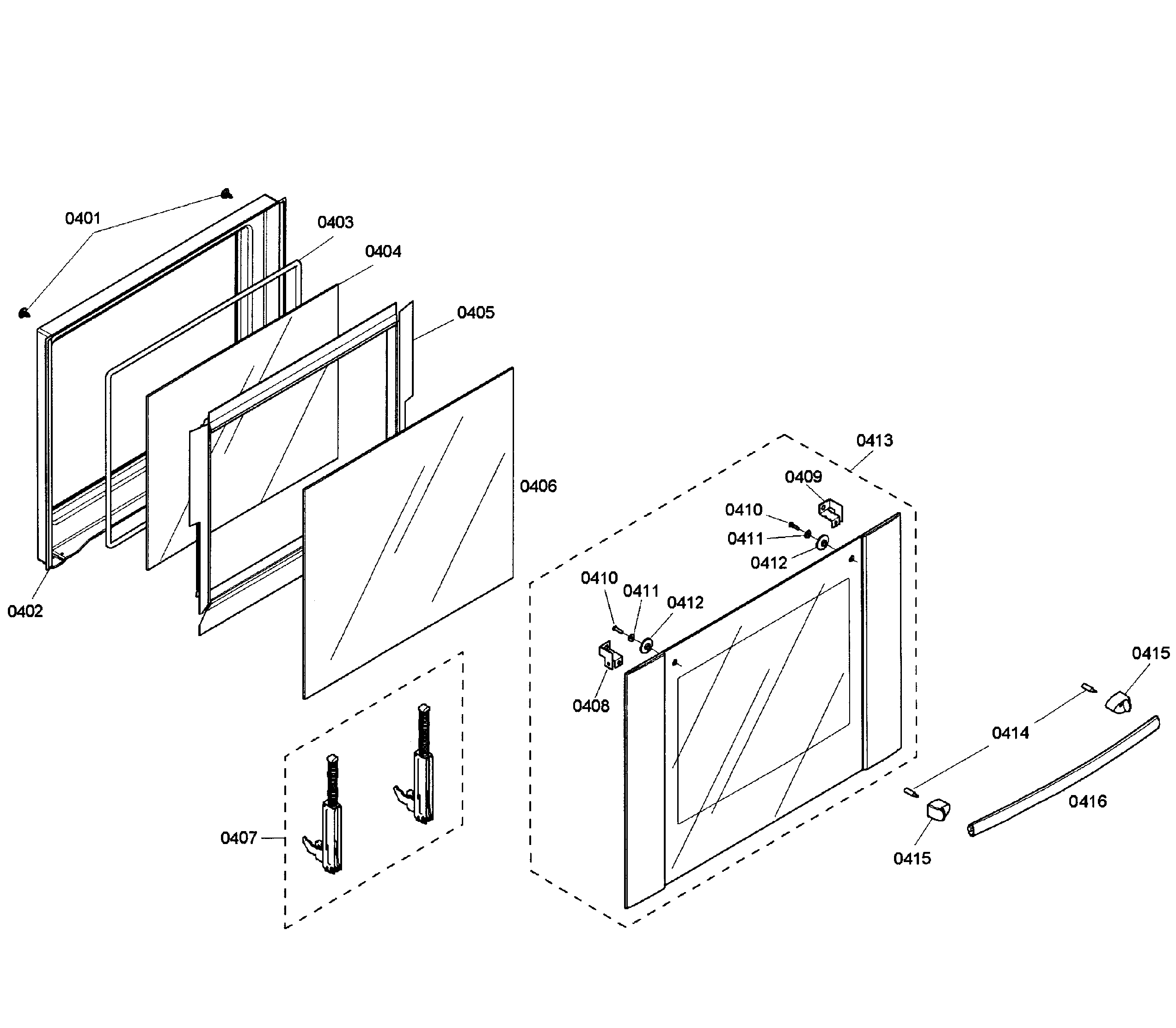 0401
0403
0404
0405
0406
0402
0413
0409
0410
0411
0412
0410
0411
0412
0408
0407
0415
0414
0416
0415