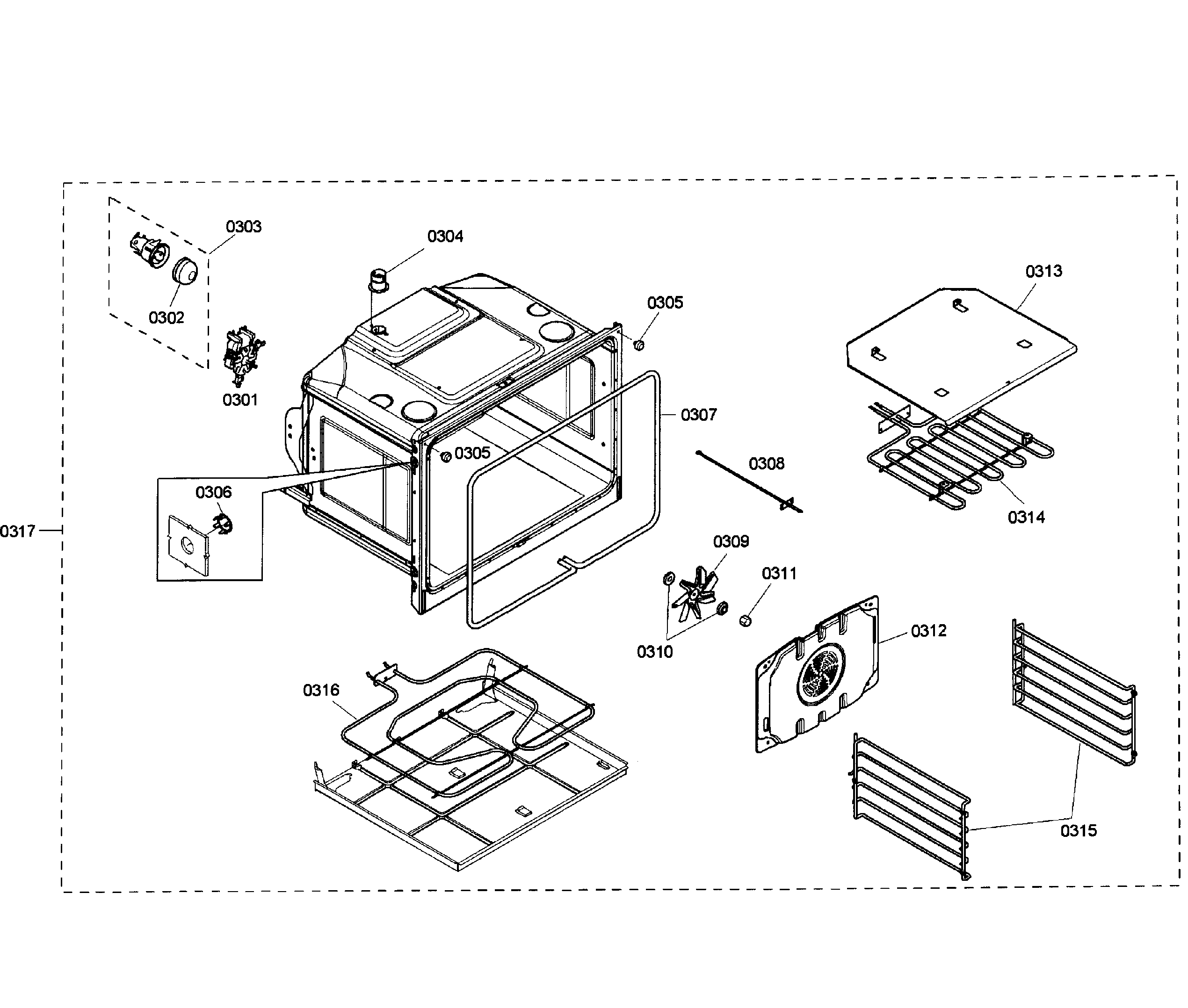 0303
0304
0313
0302
0305
0301
0307
0305
0308
0306
0314
0317
0309
0311
0312
0310
0316
0315