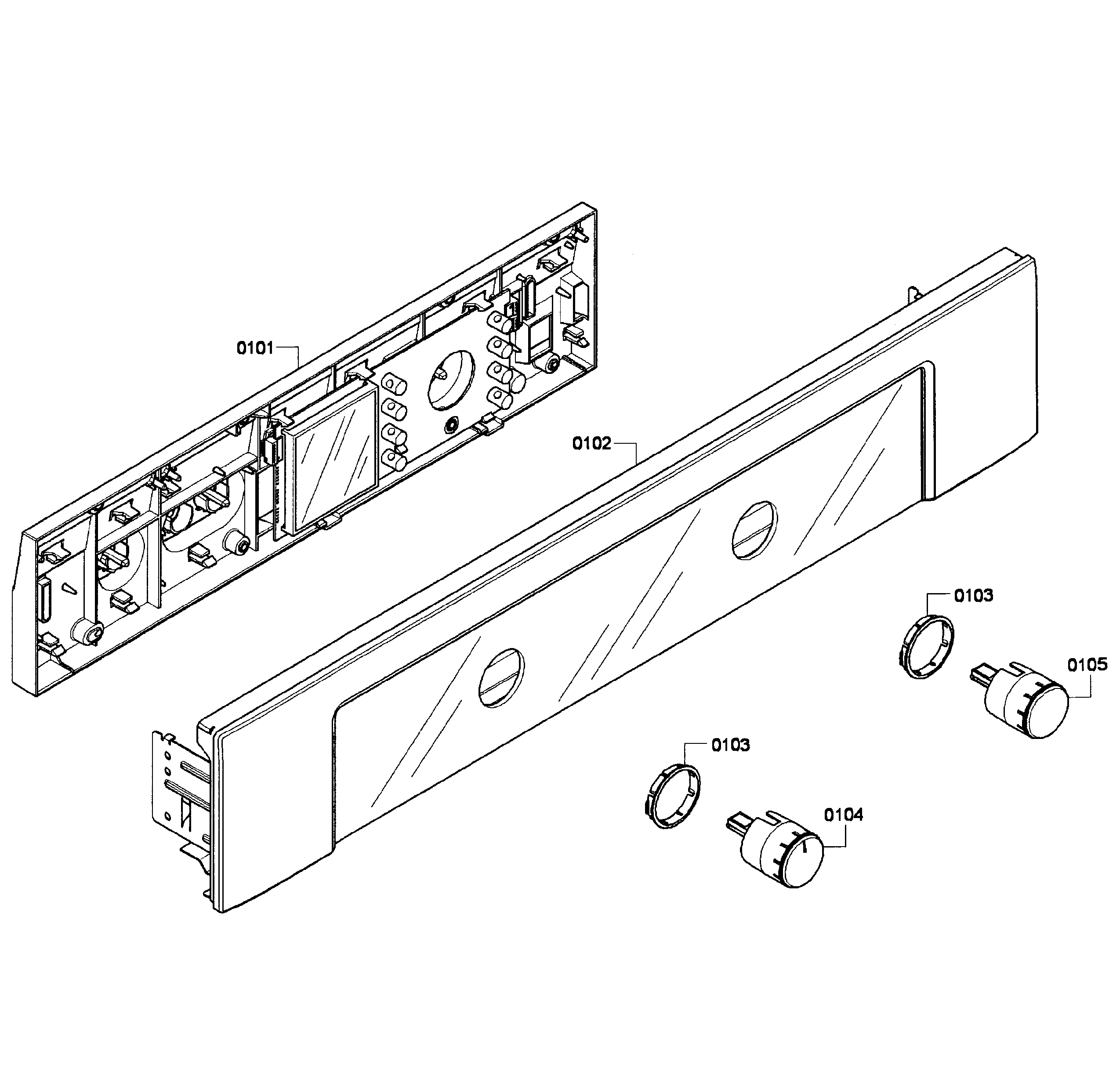 0101

0102

0103

0105

0103

0104