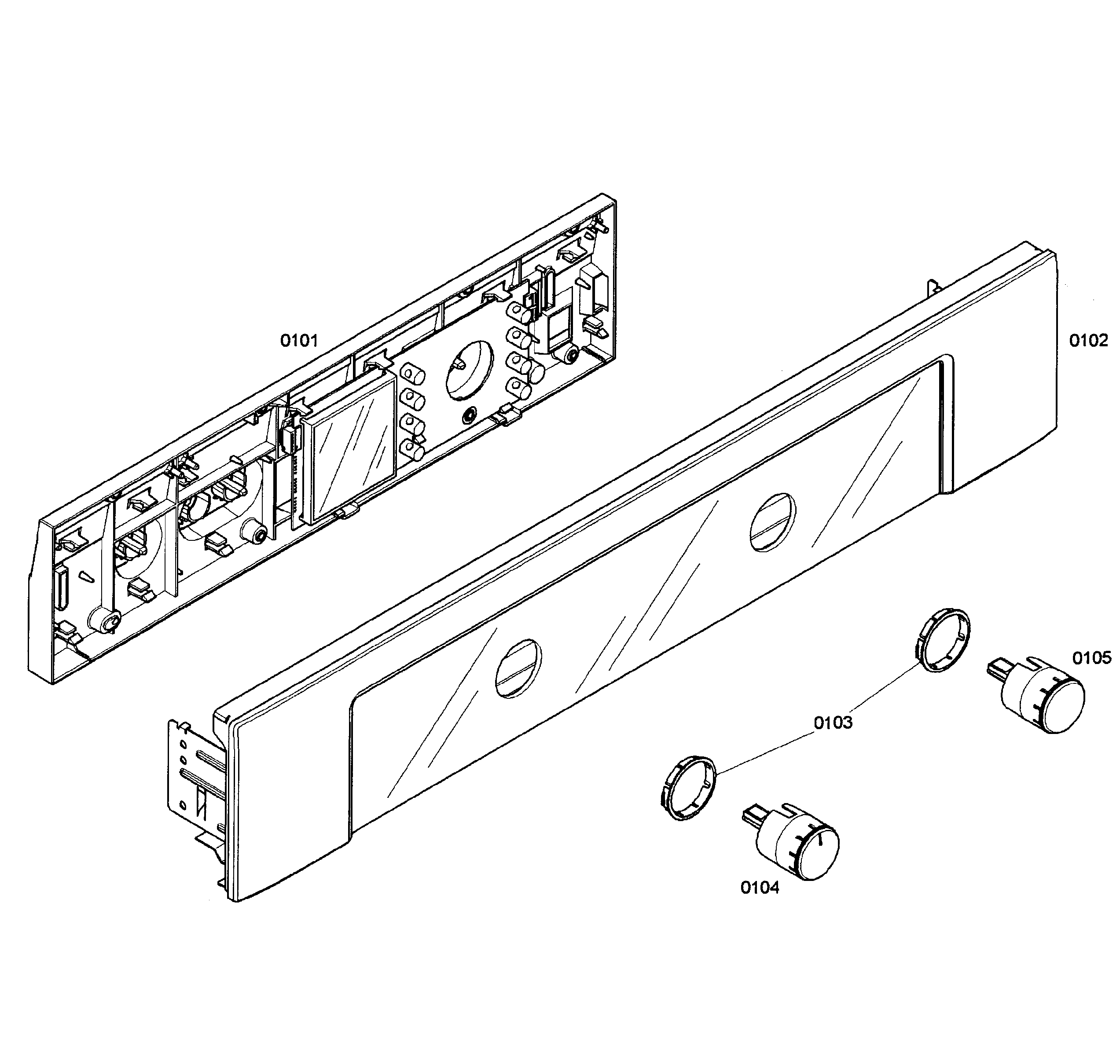 0101

0102

0105

0103

0104