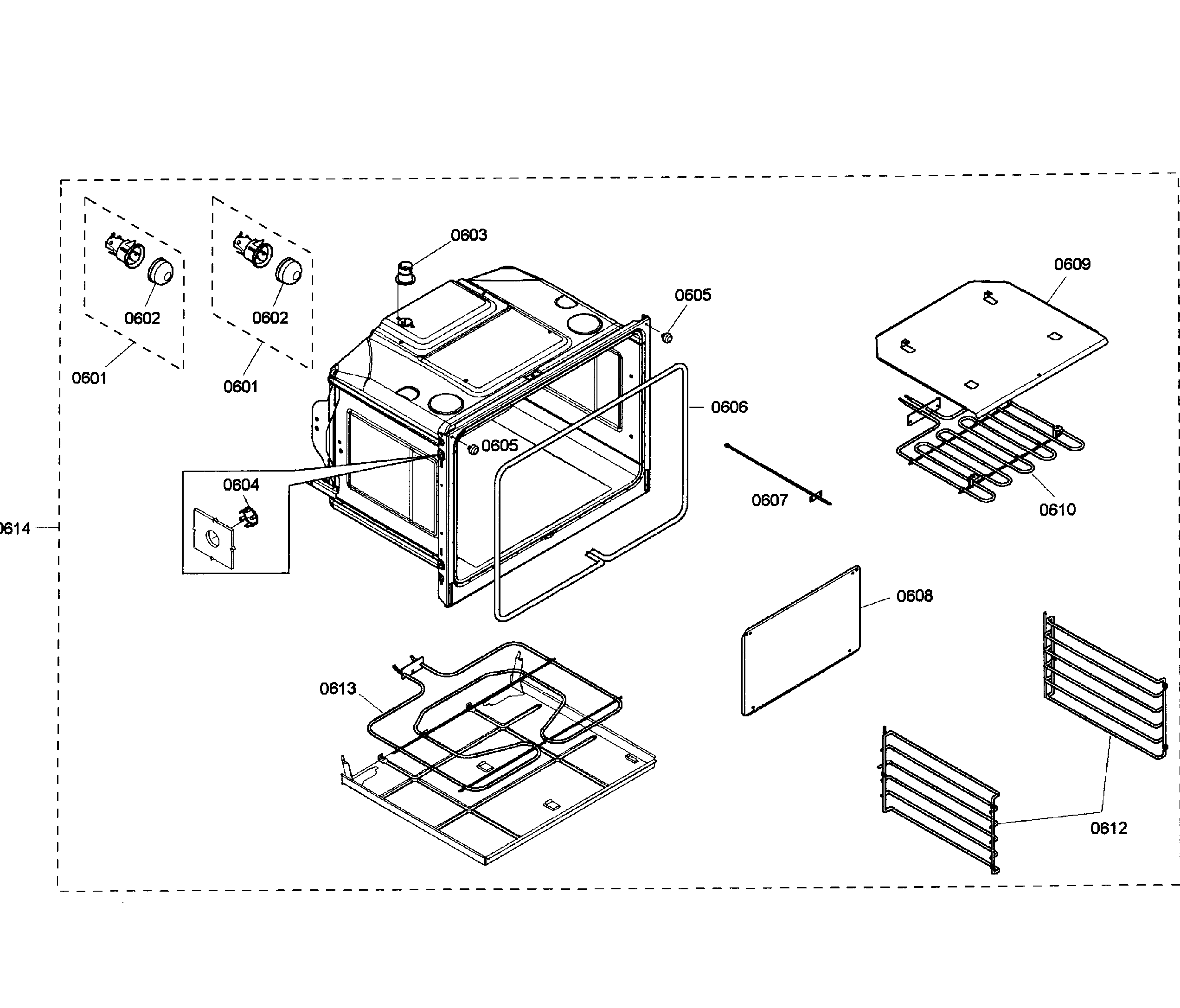 0603
0609
0605
0602
0602
0601
0601
0606
0605
0604
0607
0610
0614
0608
0613
0612