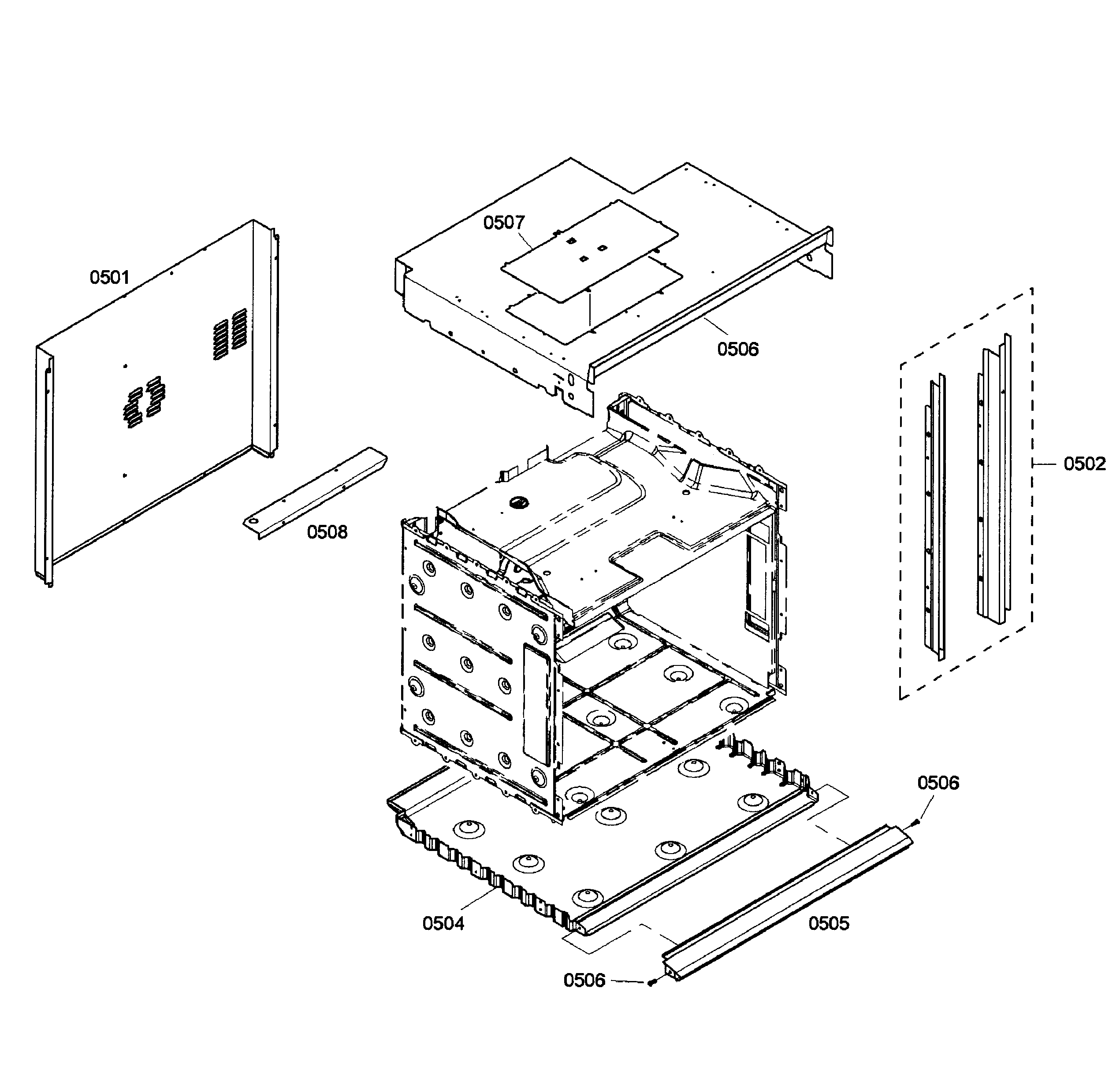 0507

0501

0506

0502

0508

0506

0504

0505

0506