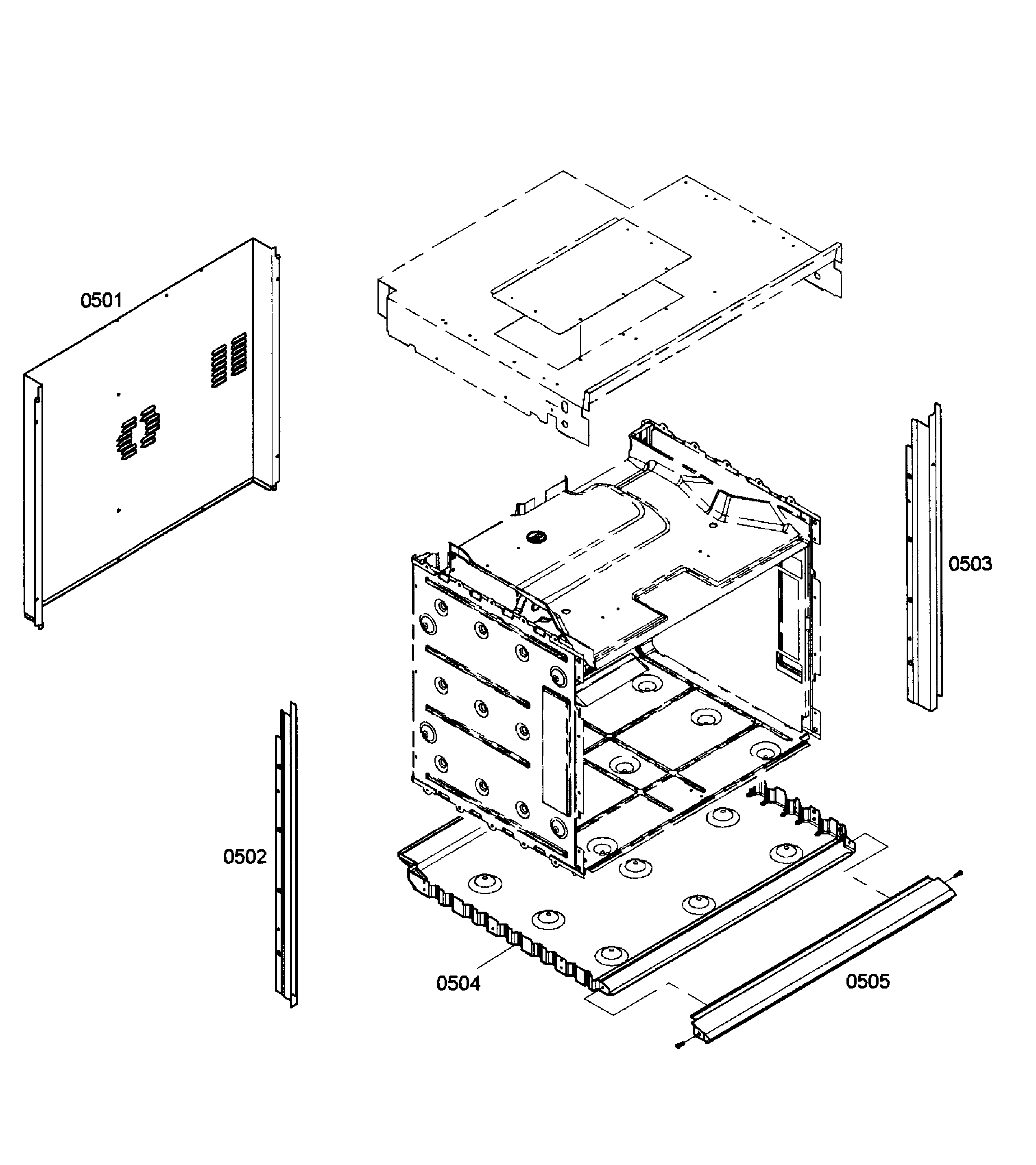 0501

0503

0502

0504

0505