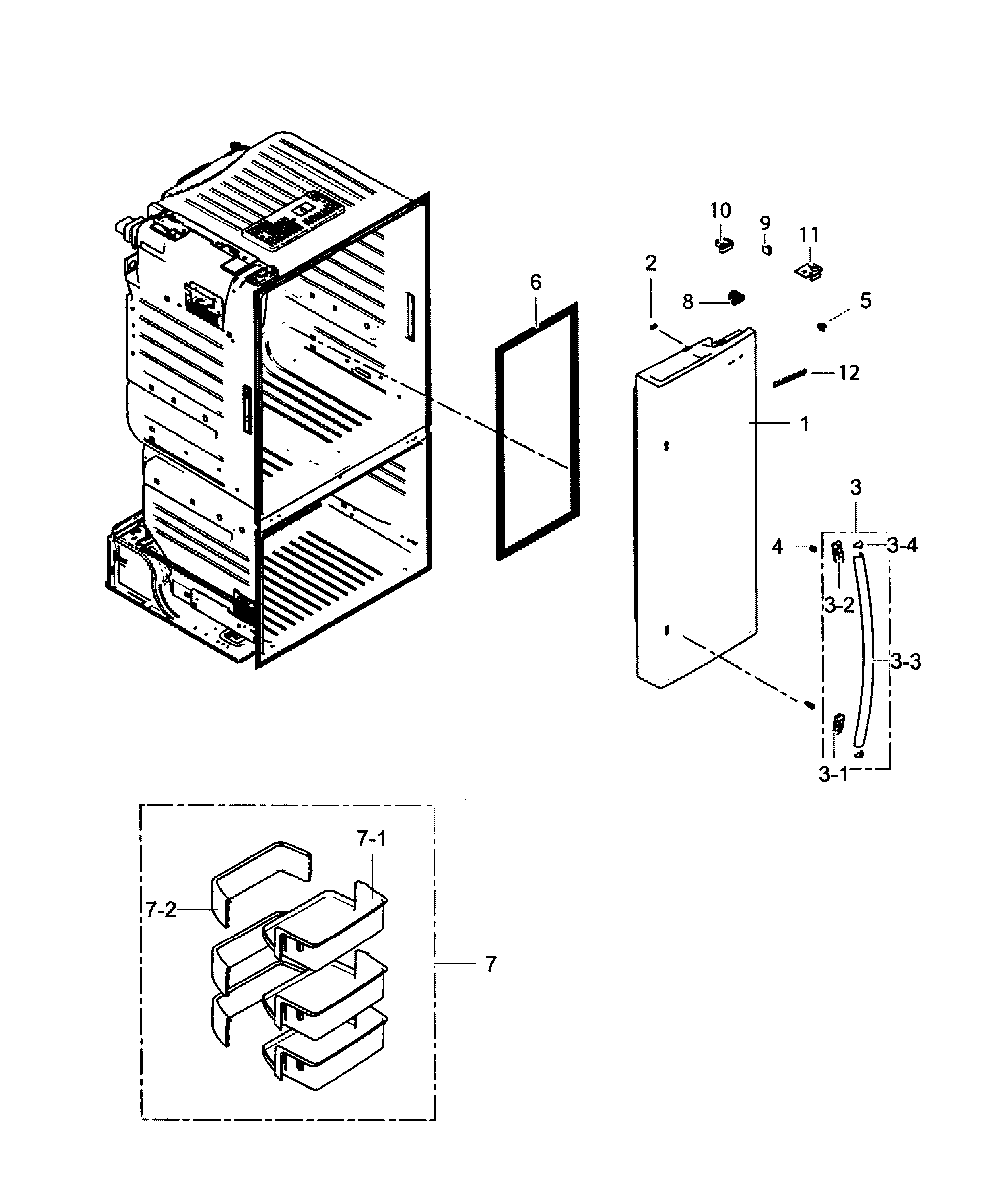 10
9
11
2
6
8
5
12
1
3
4
3-4
3-2
3-3
3-1
7-1
7-2
7