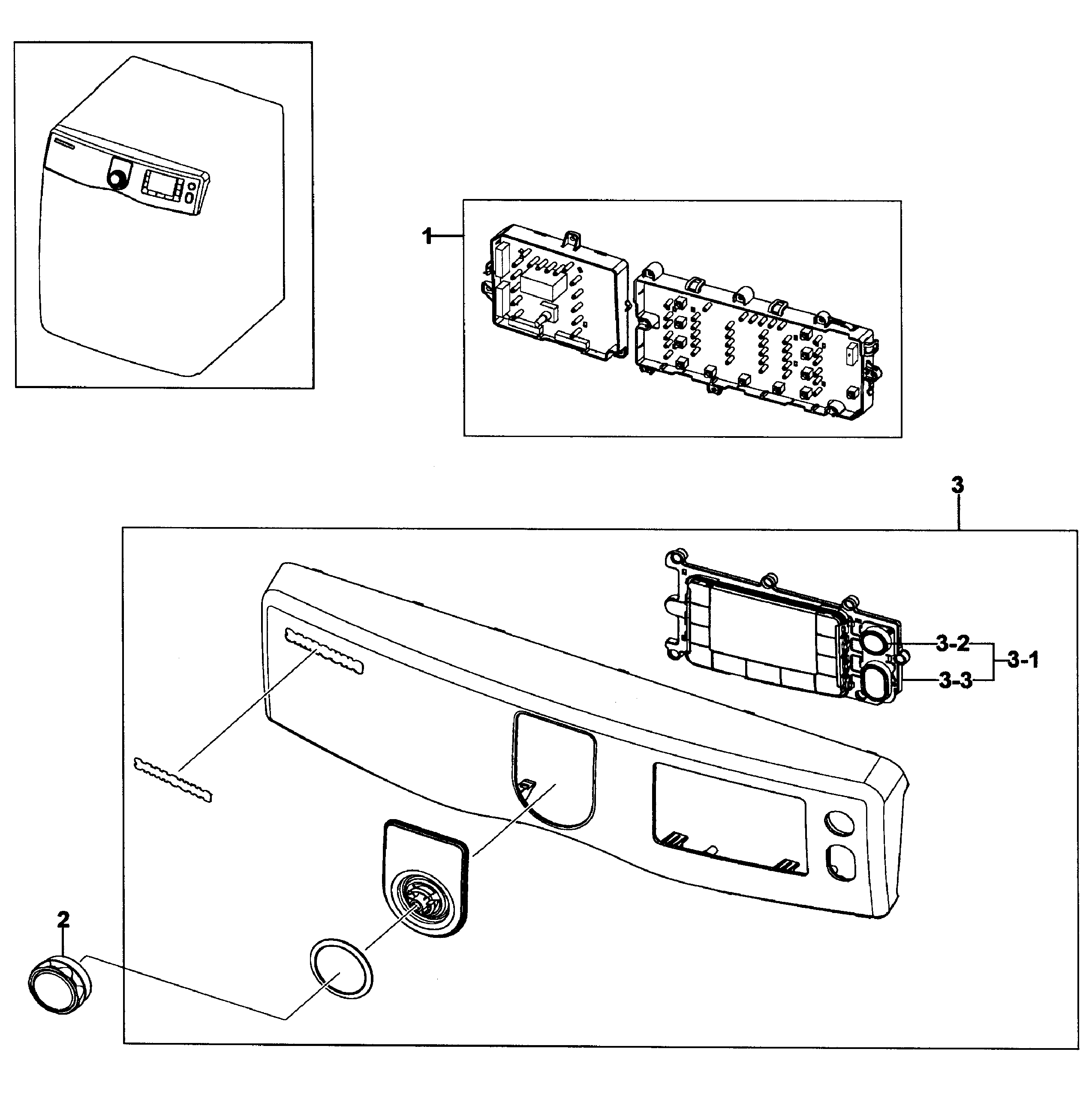 1

3

3-2

3-1

3-3

2