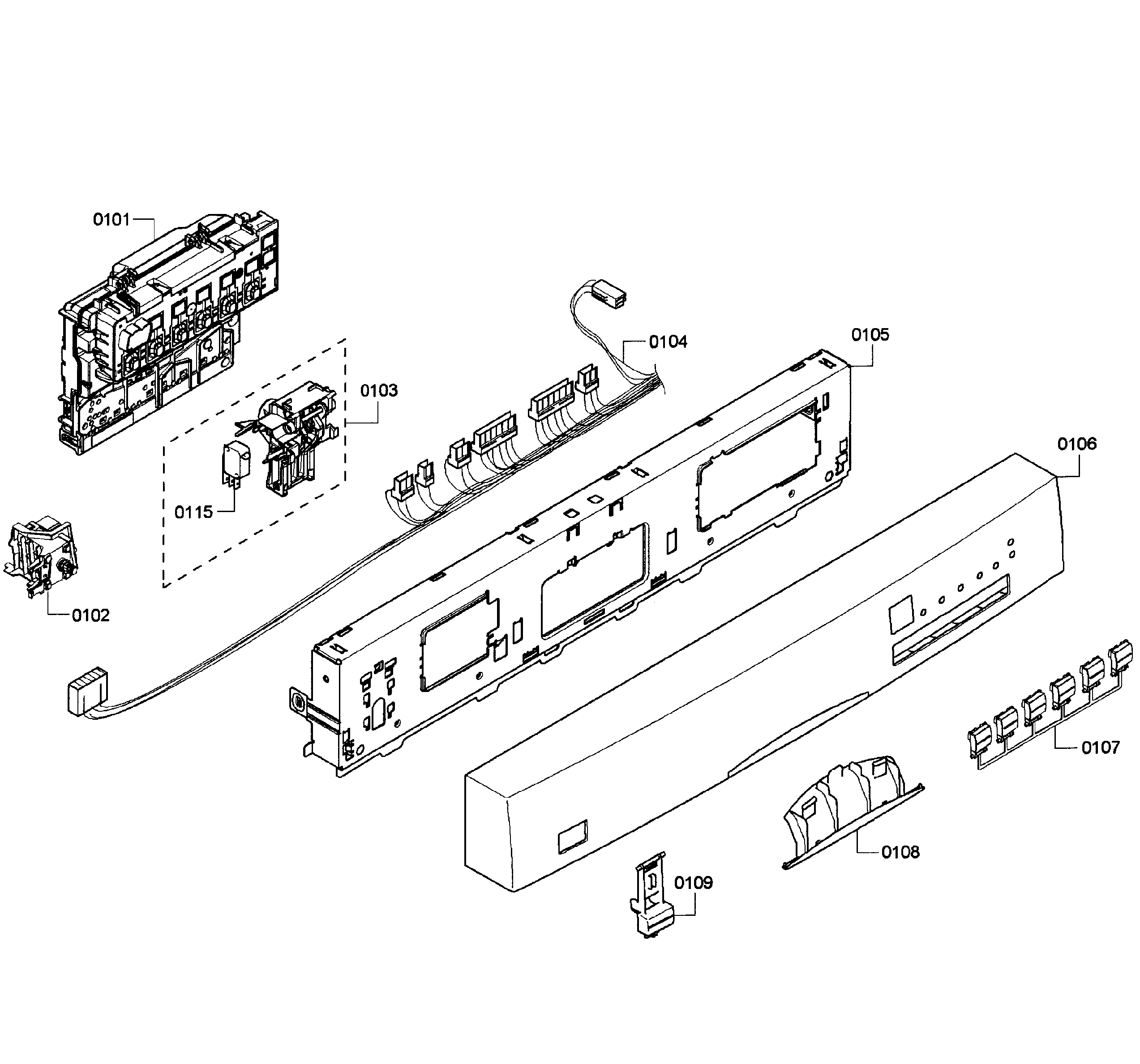 0101
0104
0105
0103
0106
0115
0102
0107
0108
0109