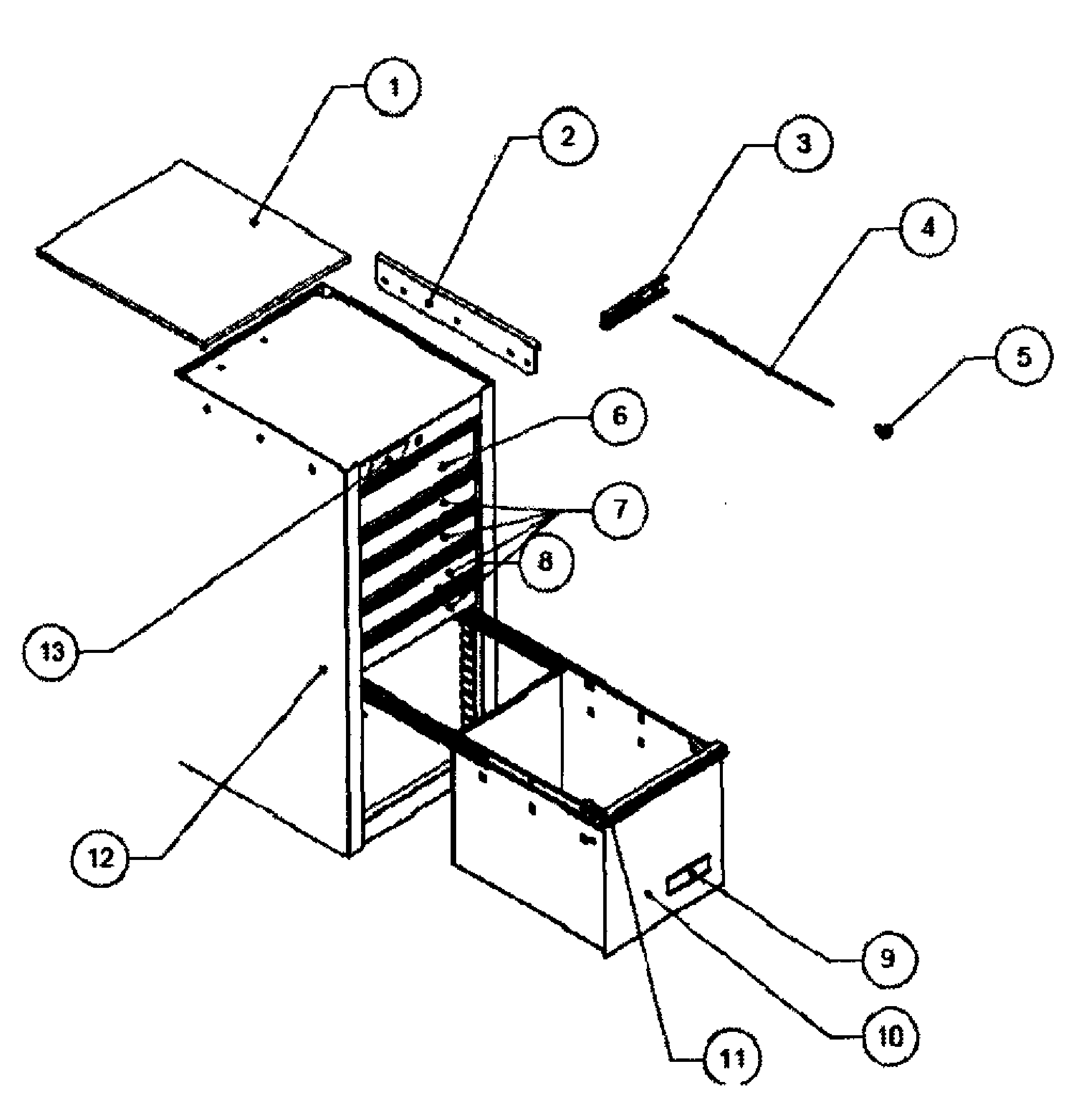 1
2
3
4
5
6
7
8
13
12
9
10
11