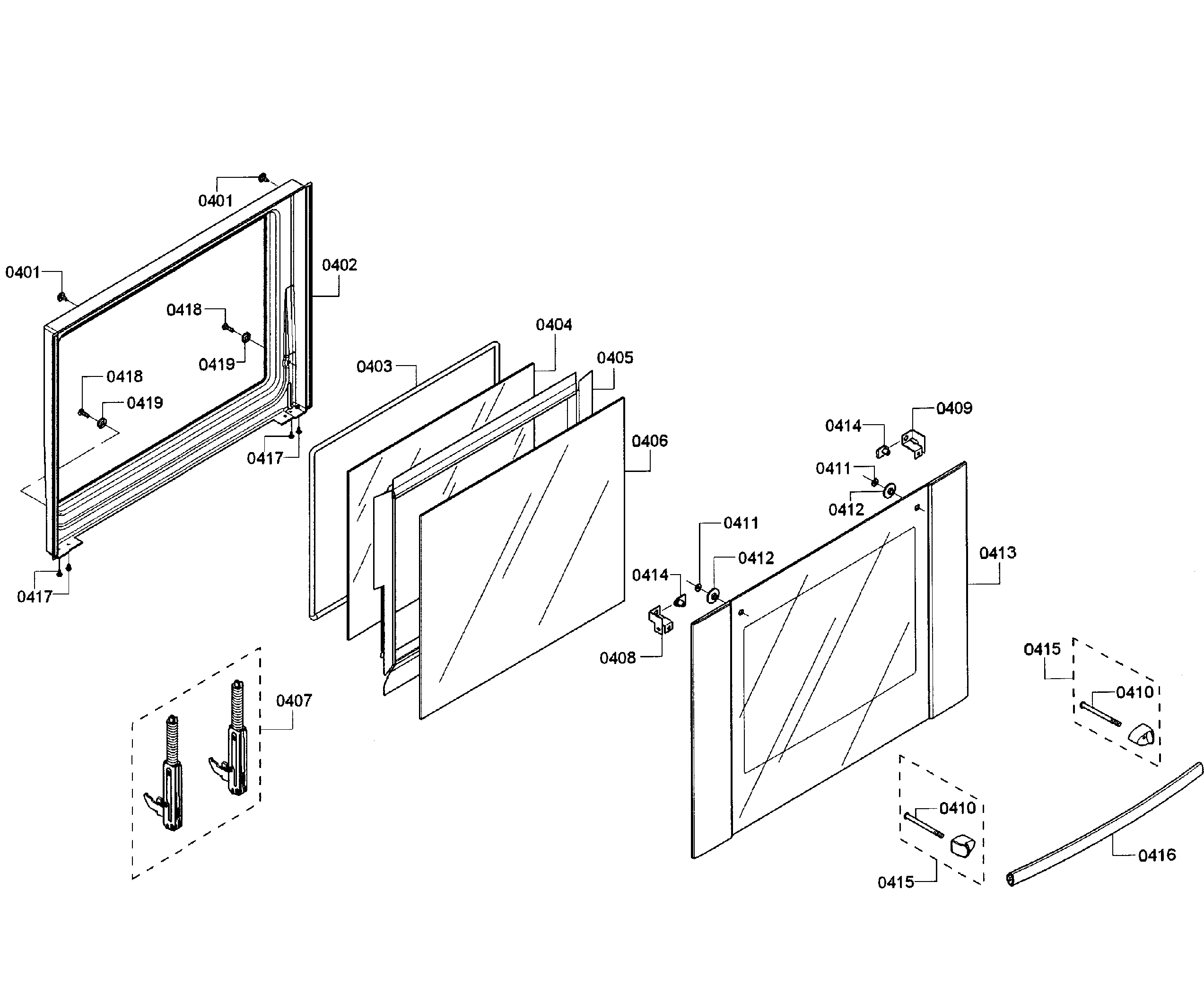 0401
0401
0402
0418
0419
0418
0419
0417
0417
0403
0404
0405
0406
0407
0414
0409
0411
0412
0411
0412
0414
0408
0413
0415
0410
0410
0415
0416