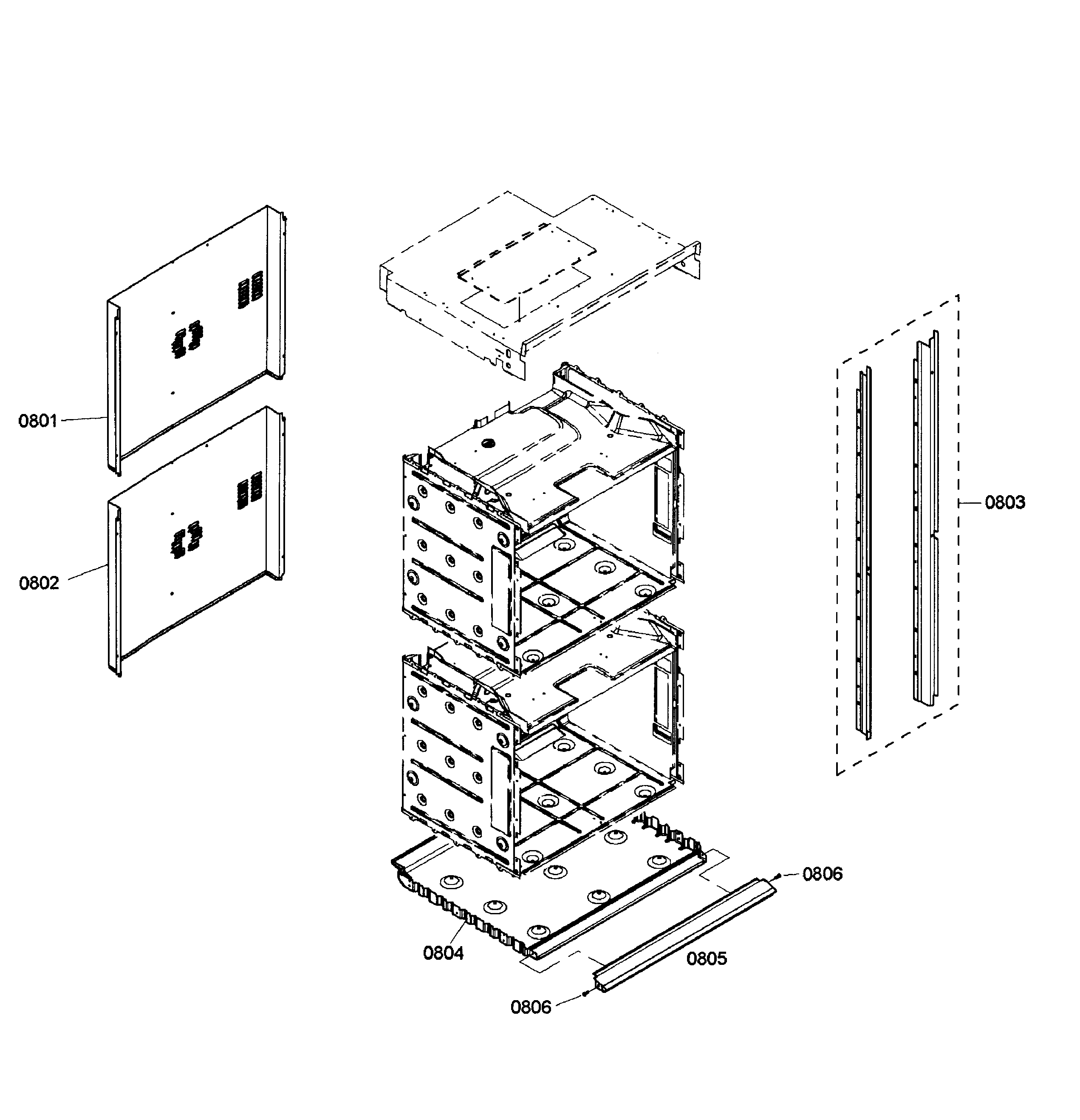 0801

0802

0803

0806

0804

0805

0806