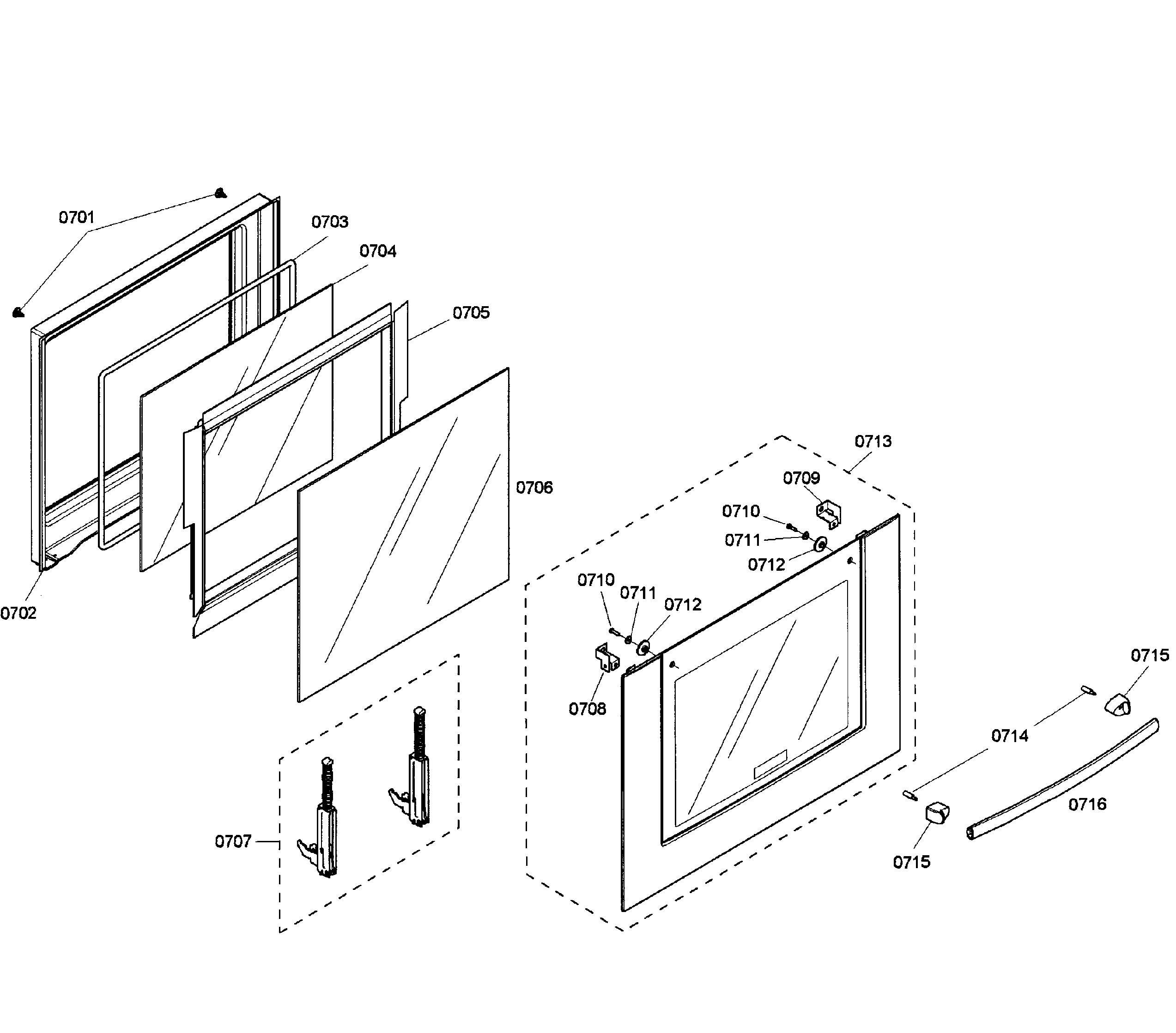 0701
0703
0704
0705
0706
0702
0713
0709
0710
0711
0712
0710
0711
0712
0708
0707
0715
0714
0716
0715