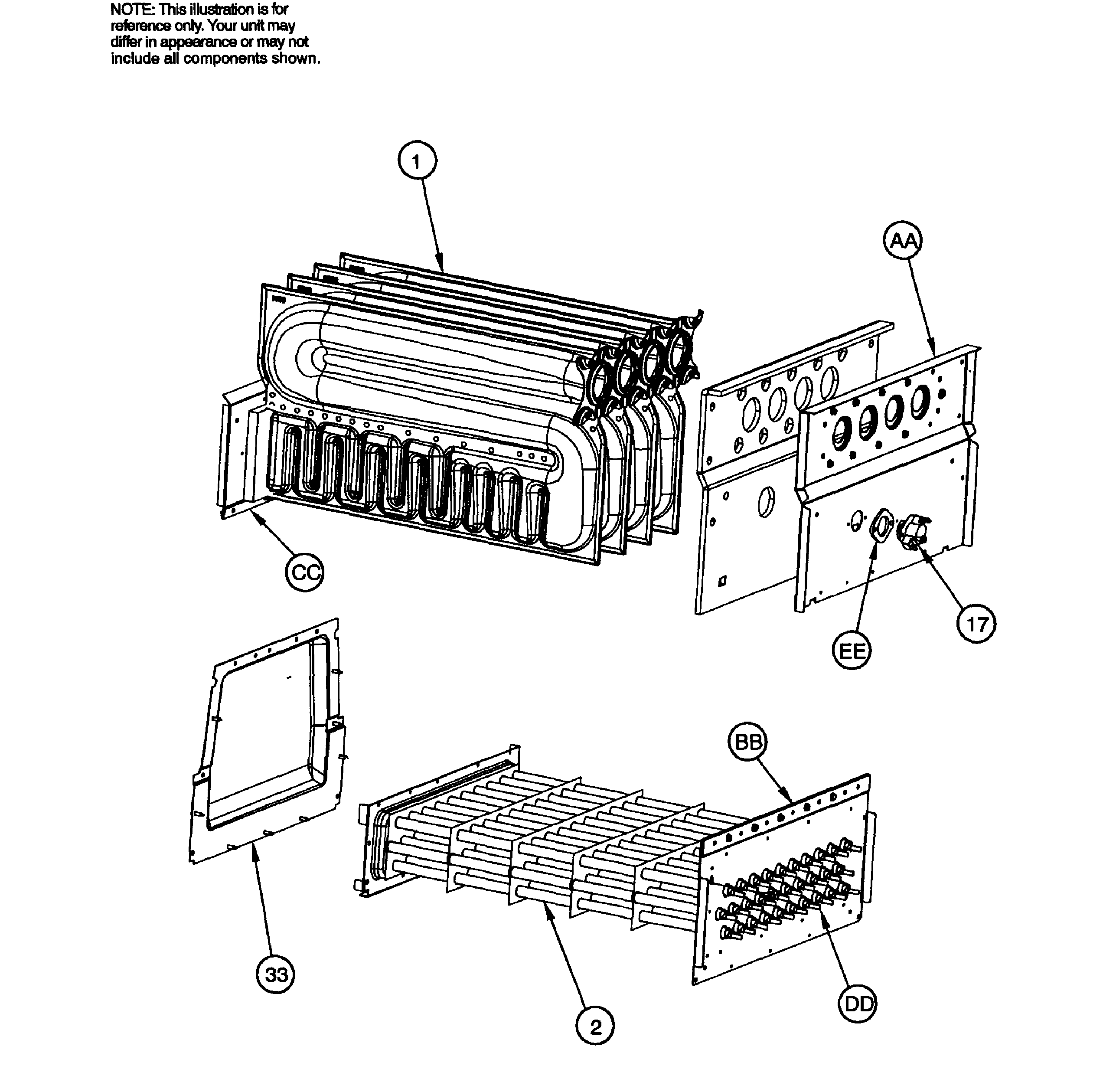 NOTE: This illustration is for reference only. Your unit may differ in appearance or may not include all components shown.

1

AA

CC

17

EE

BB

33

2

DD