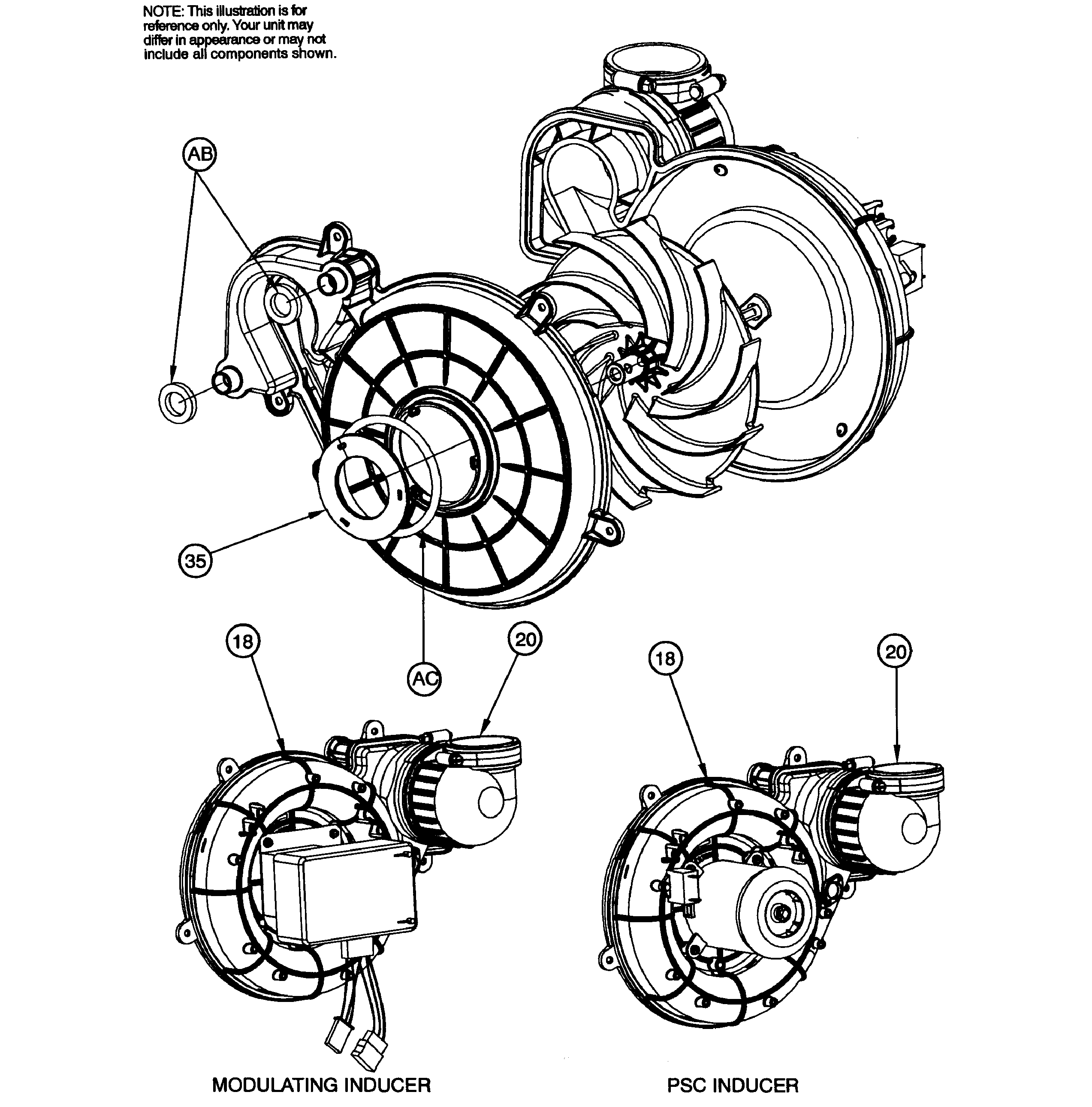 NOTE: This illustration is for reference only. Your unit may differ in appearance or may not include all components shown.

AB

35

AC

18

20

18

20

MODULATING INDUCER

PSC INDUCER