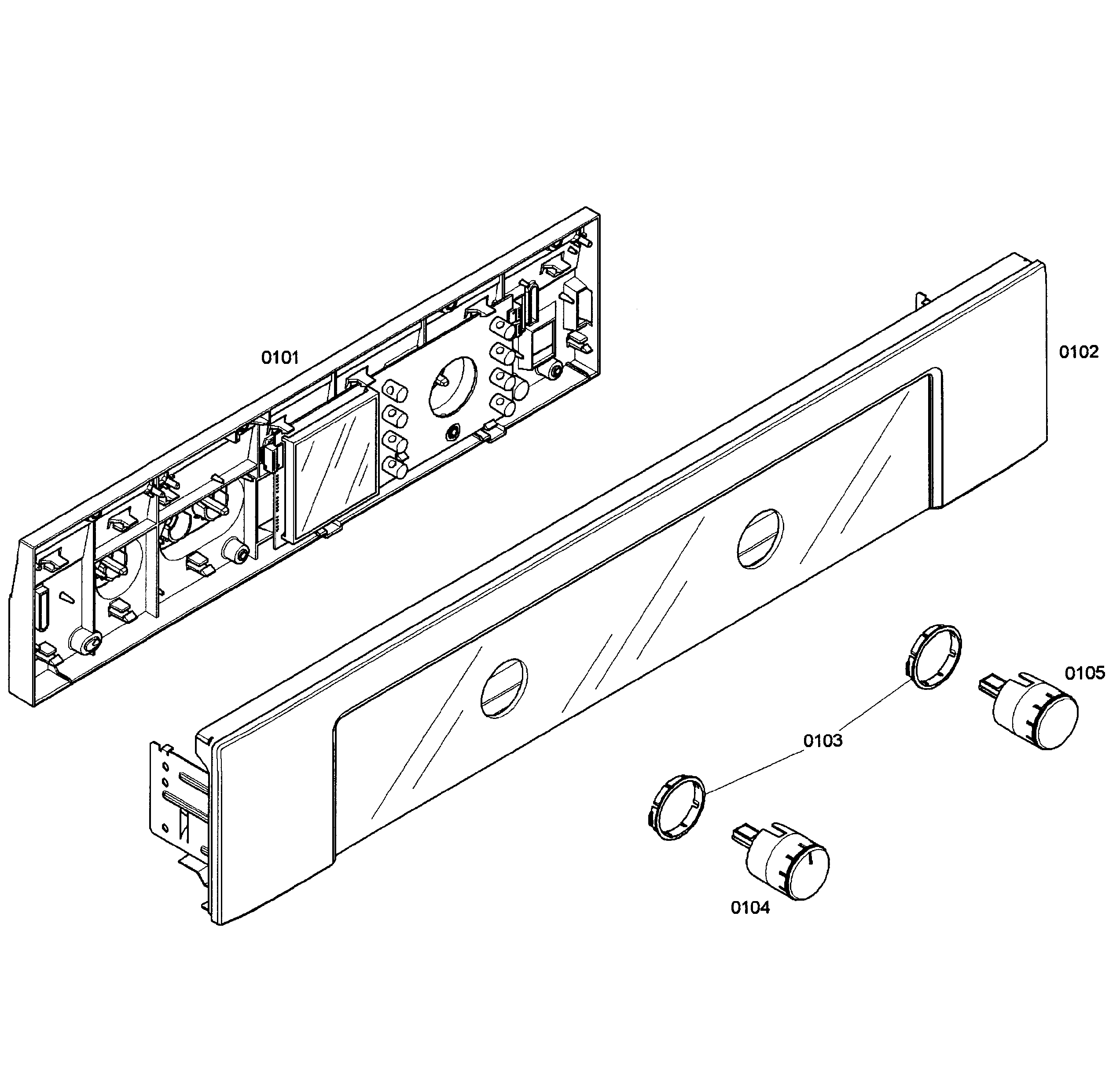 0101

0102

0105

0103

0104