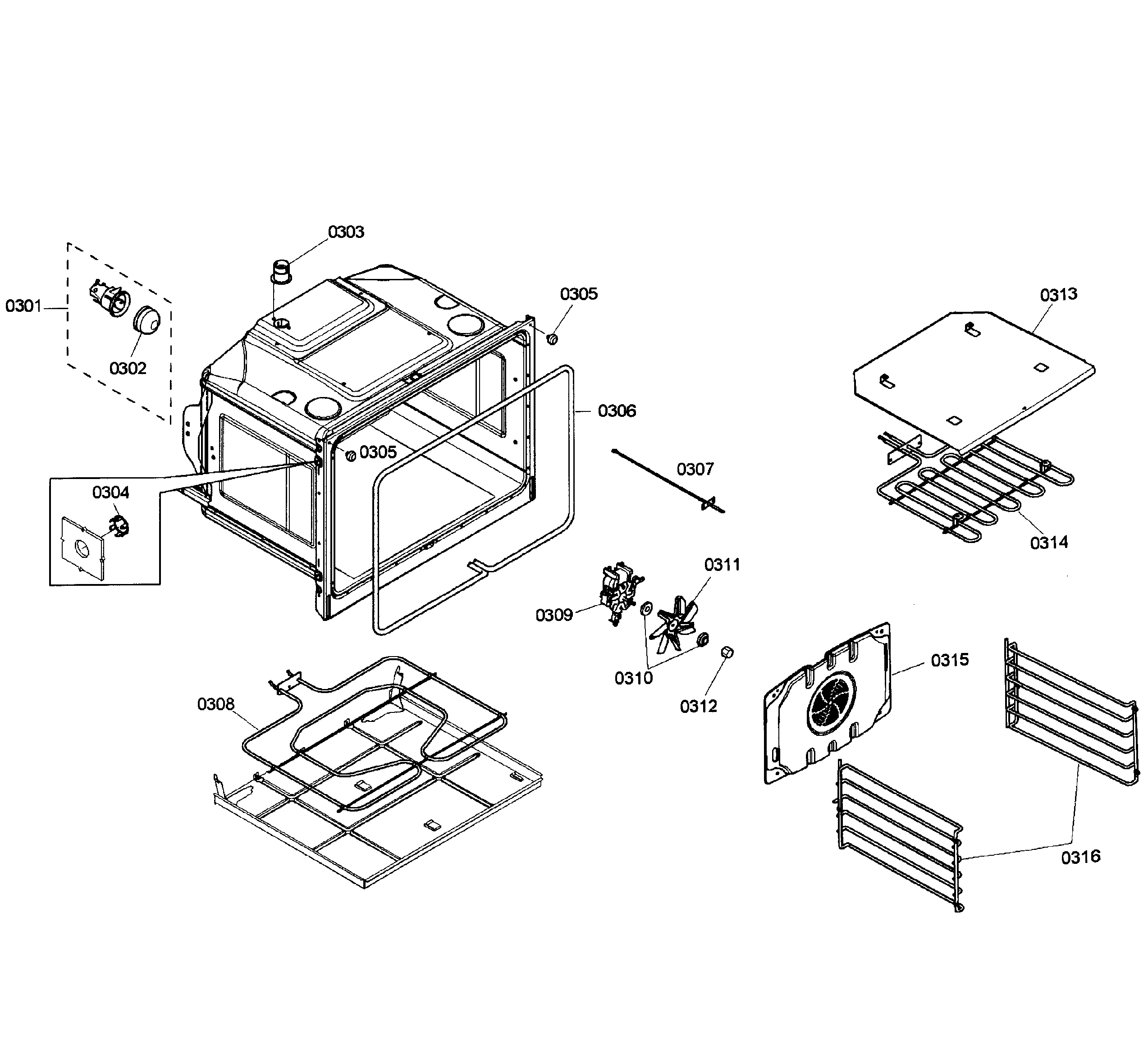 0303
0301
0302
0305
0313
0306
0305
0307
0304
0314
0311
0309
0310
0312
0315
0308
0316