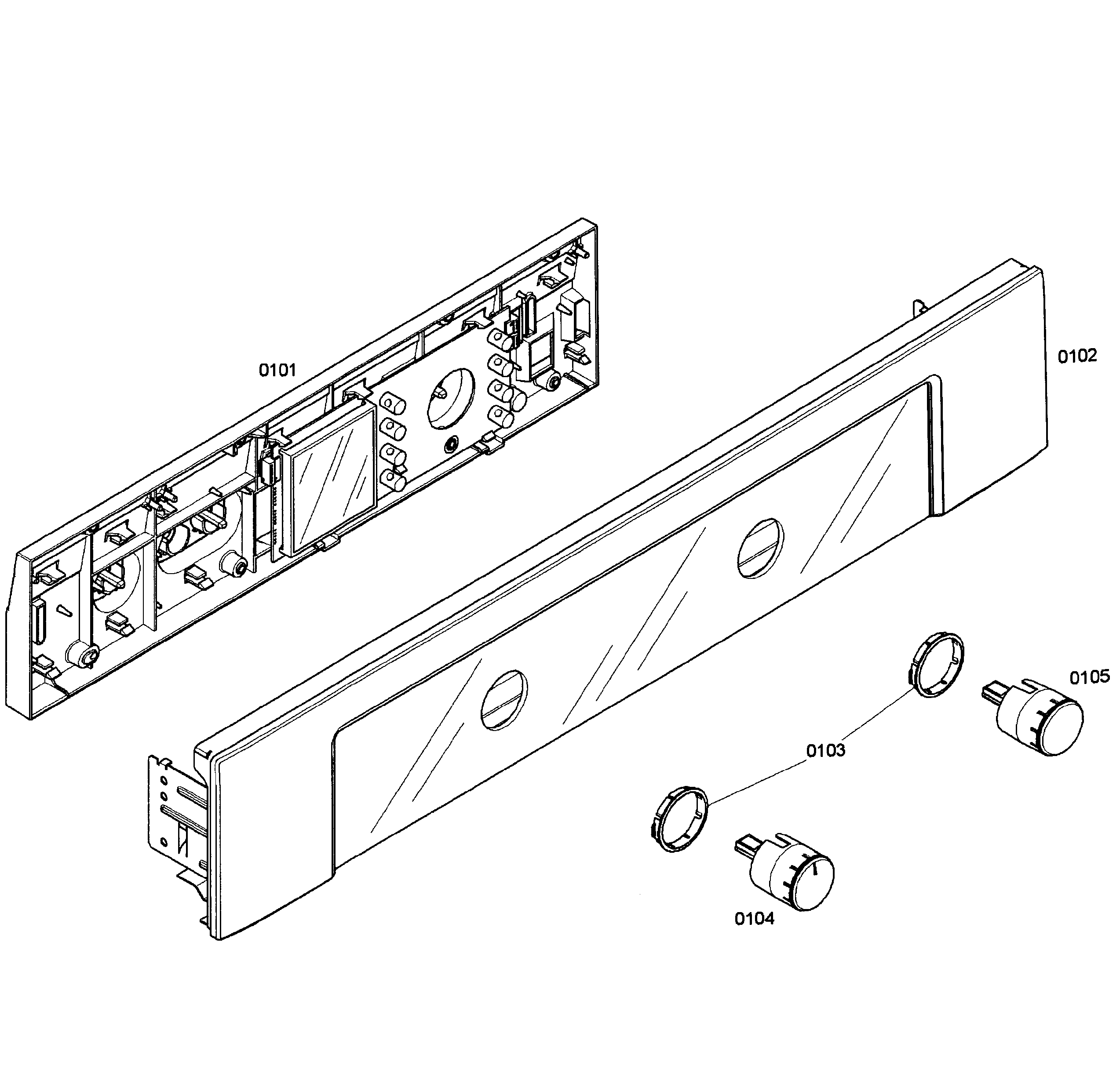 0101

0102

0105

0103

0104