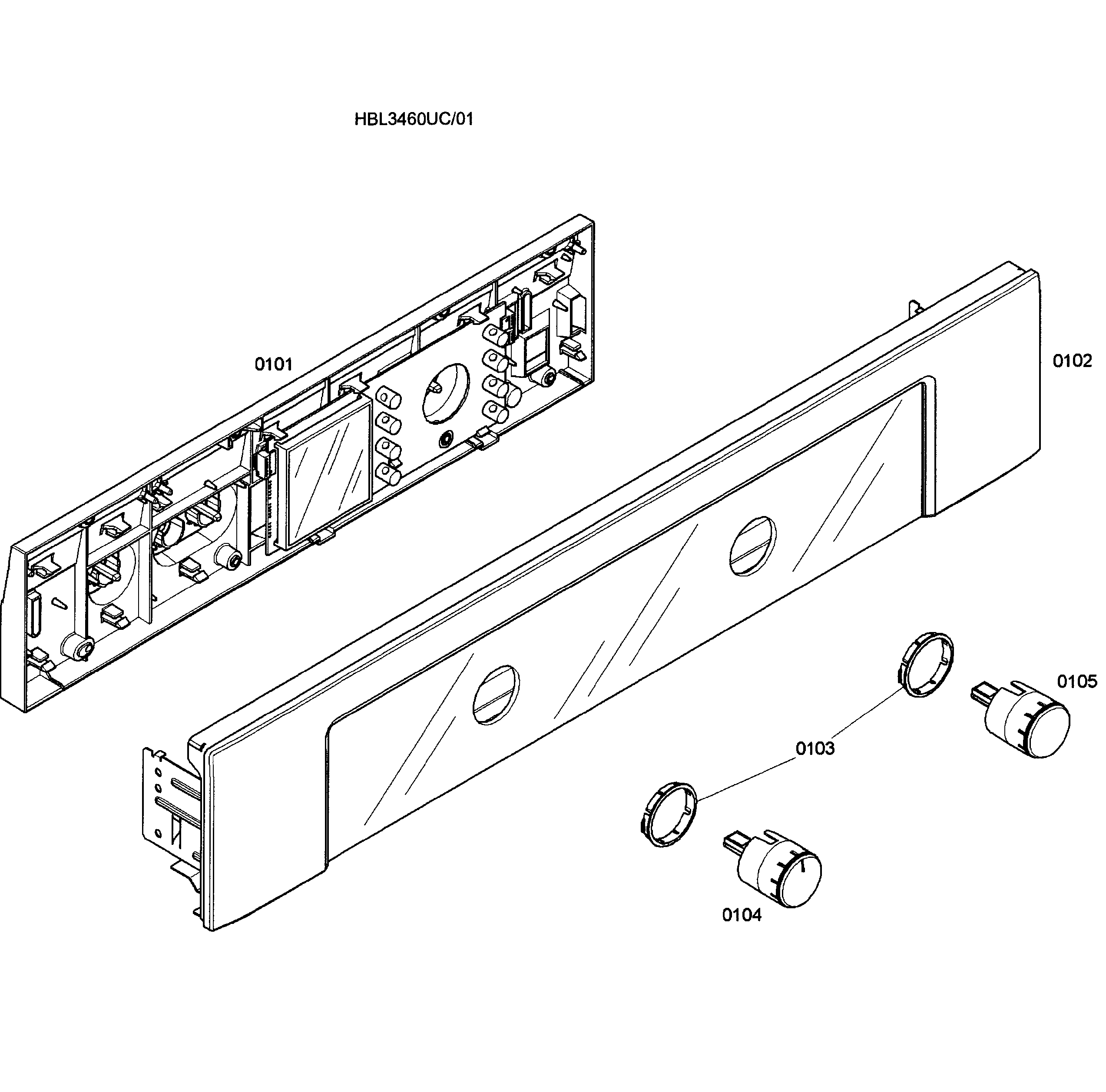 HBL3460UC/01

0101

0102

0105

0103

0104