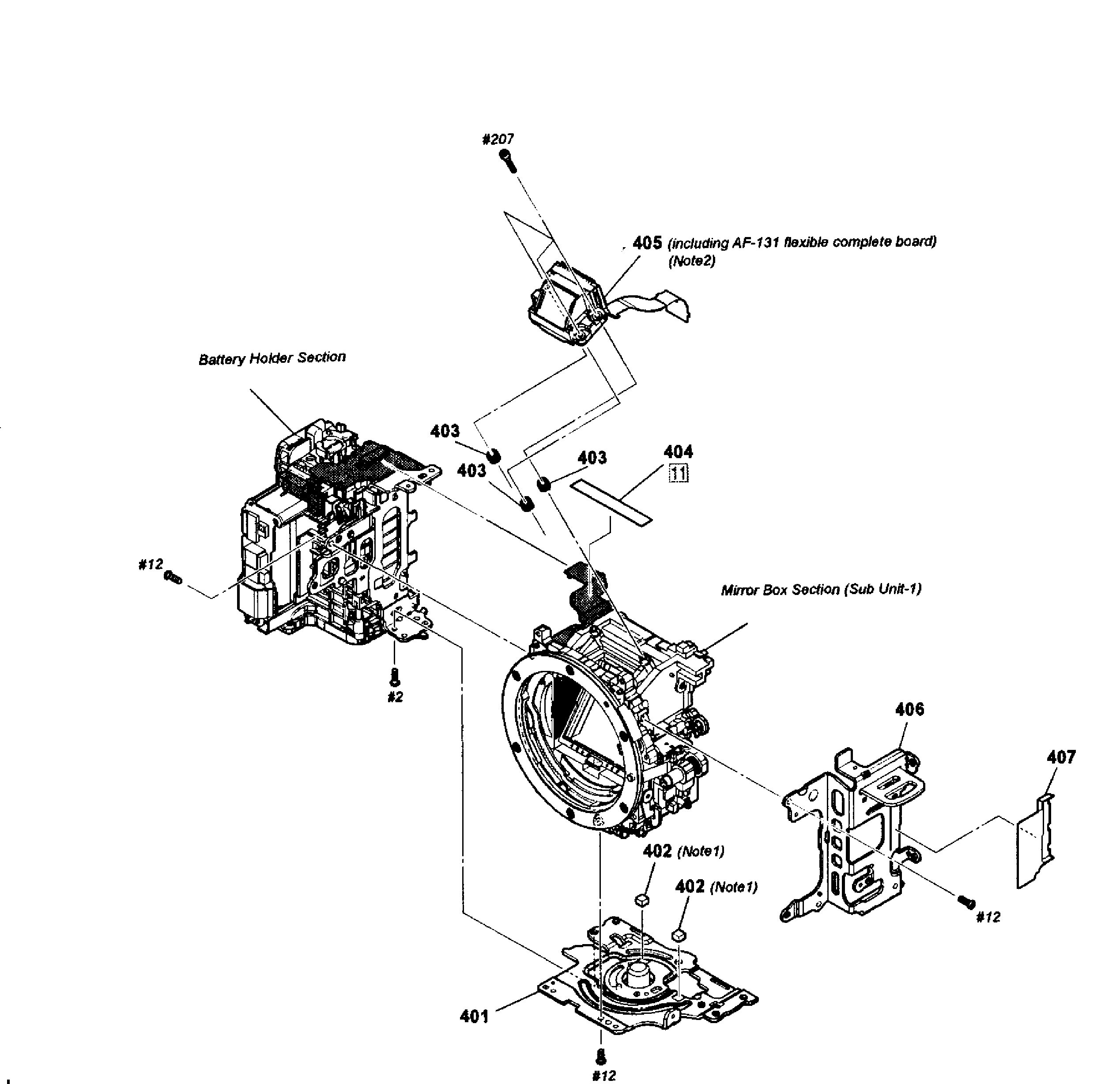 #207

405 (including AF-131 flexible complete board) (Note2)

Battery Holder Section

403

403

403

404
11

#12

Mirror Box Section (Sub Unit-1)

#2

406

407

402 (Note1)

402 (Note1)

#12

401

#12