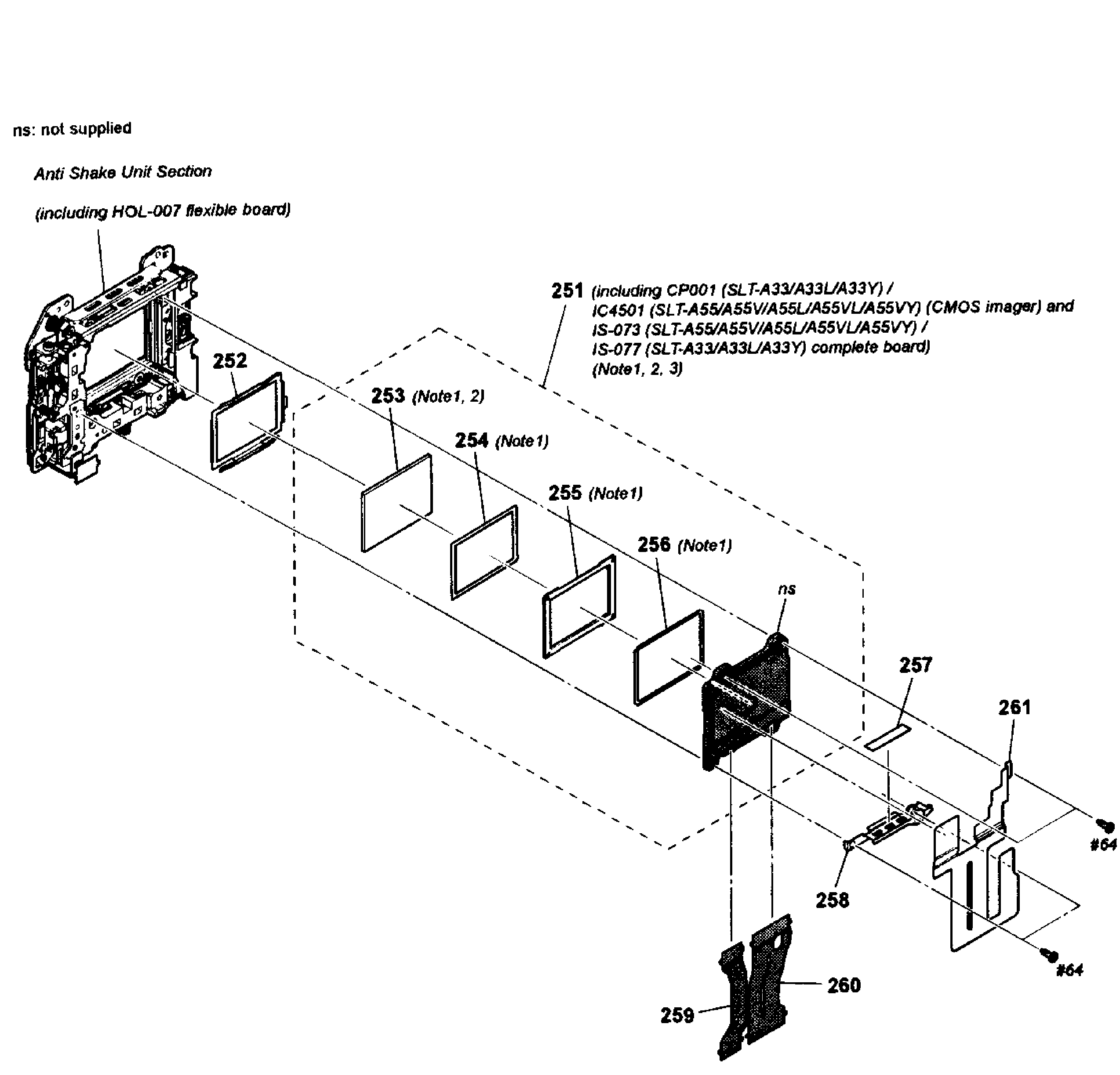 ns: not supplied

Anti Shake Unit Section

(including HOL-007 flexible board)

251 (including CP001 (SLT-A33/A33L/A33Y) / IC4501 (SLT-A55/A55V/A55L/A55VL/A55VY) (CMOS imager) and IS-073 (SLT-A55/A55V/A55L/A55VL/A55VY) / IS-077 (SLT-A33/A33L/A33Y) complete board) (Note1, 2, 3)

252

253 (Note1, 2)

254 (Note1)

255 (Note1)

256 (Note1)

ns

257

261

#64

258

#64

260

259