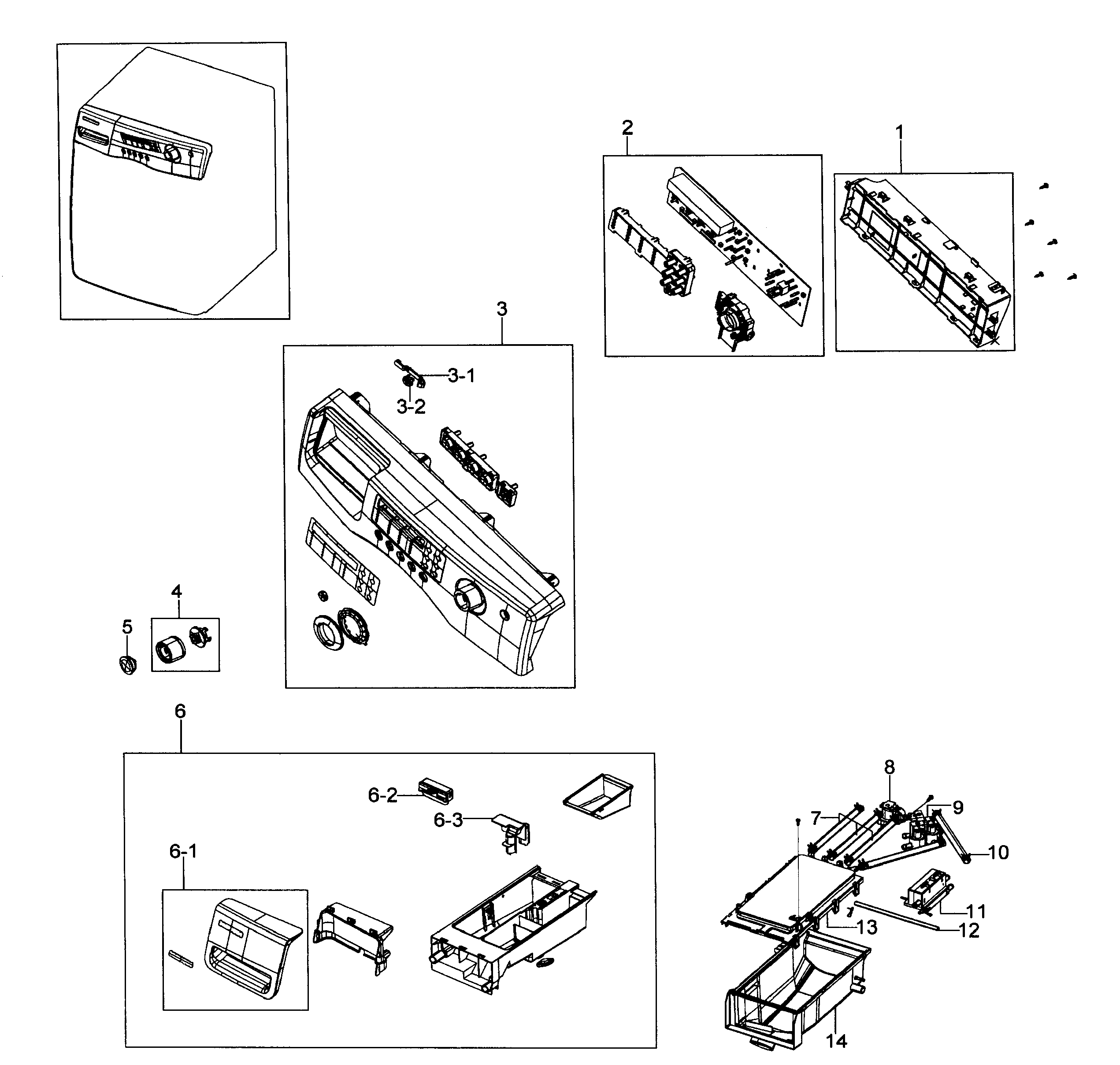 2
1
3
3-1
3-2
4
5
6
6-2
6-3
6-1
8
9
7
10
11
13
12
14