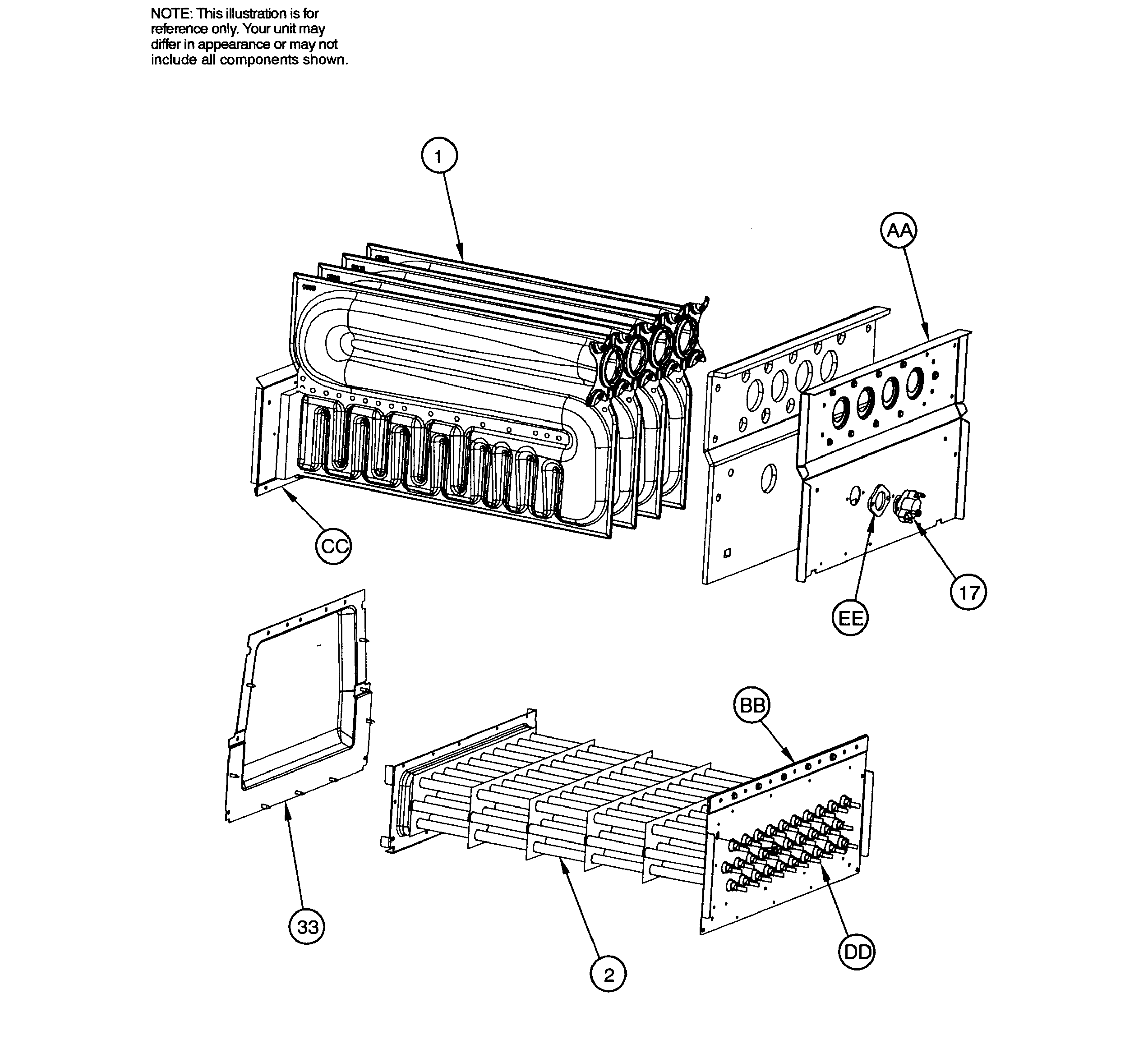 NOTE: This illustration is for reference only. Your unit may differ in appearance or may not include all components shown.

1

AA

CC

17

EE

BB

33

2

DD