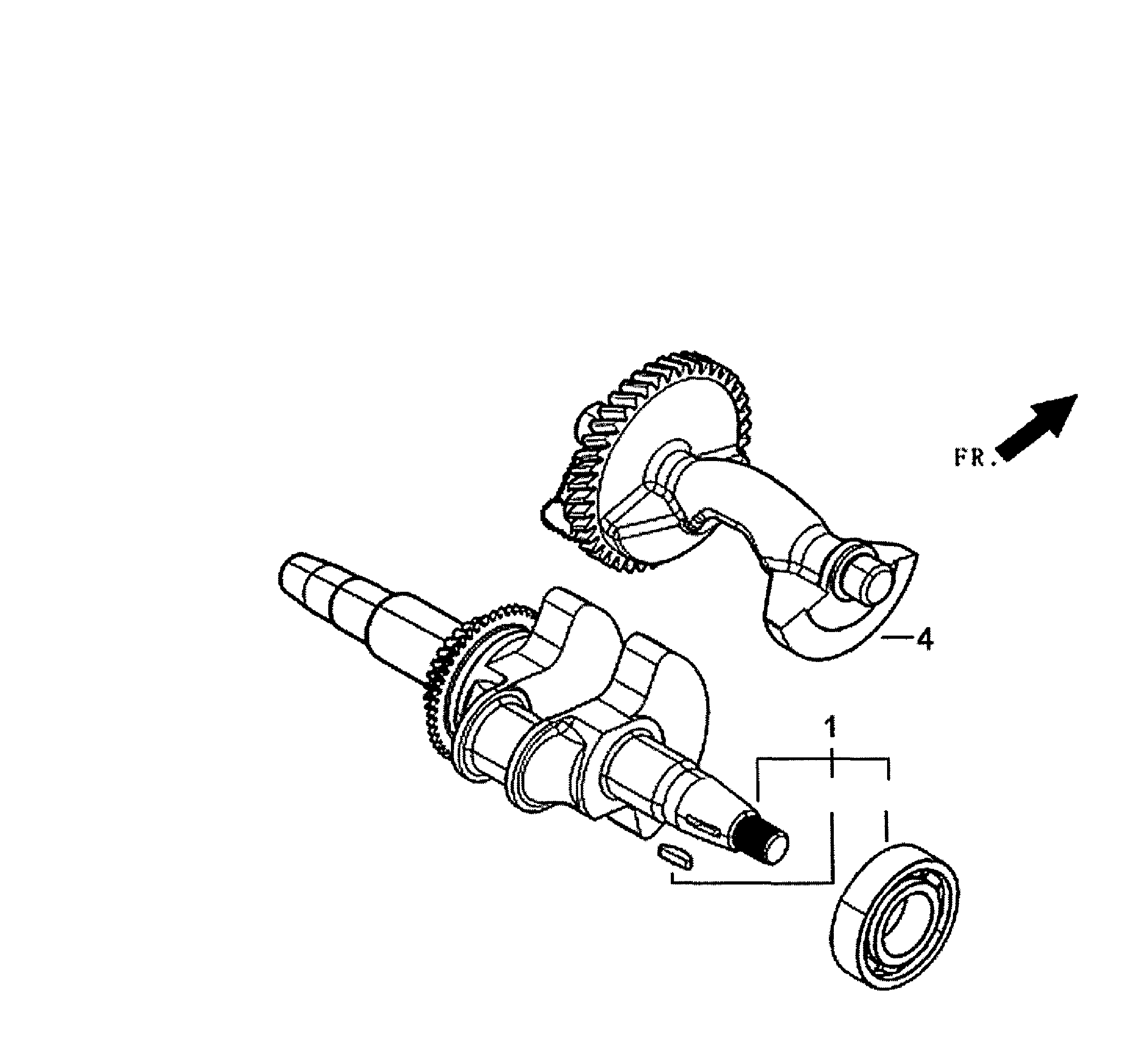 FR.

4

1