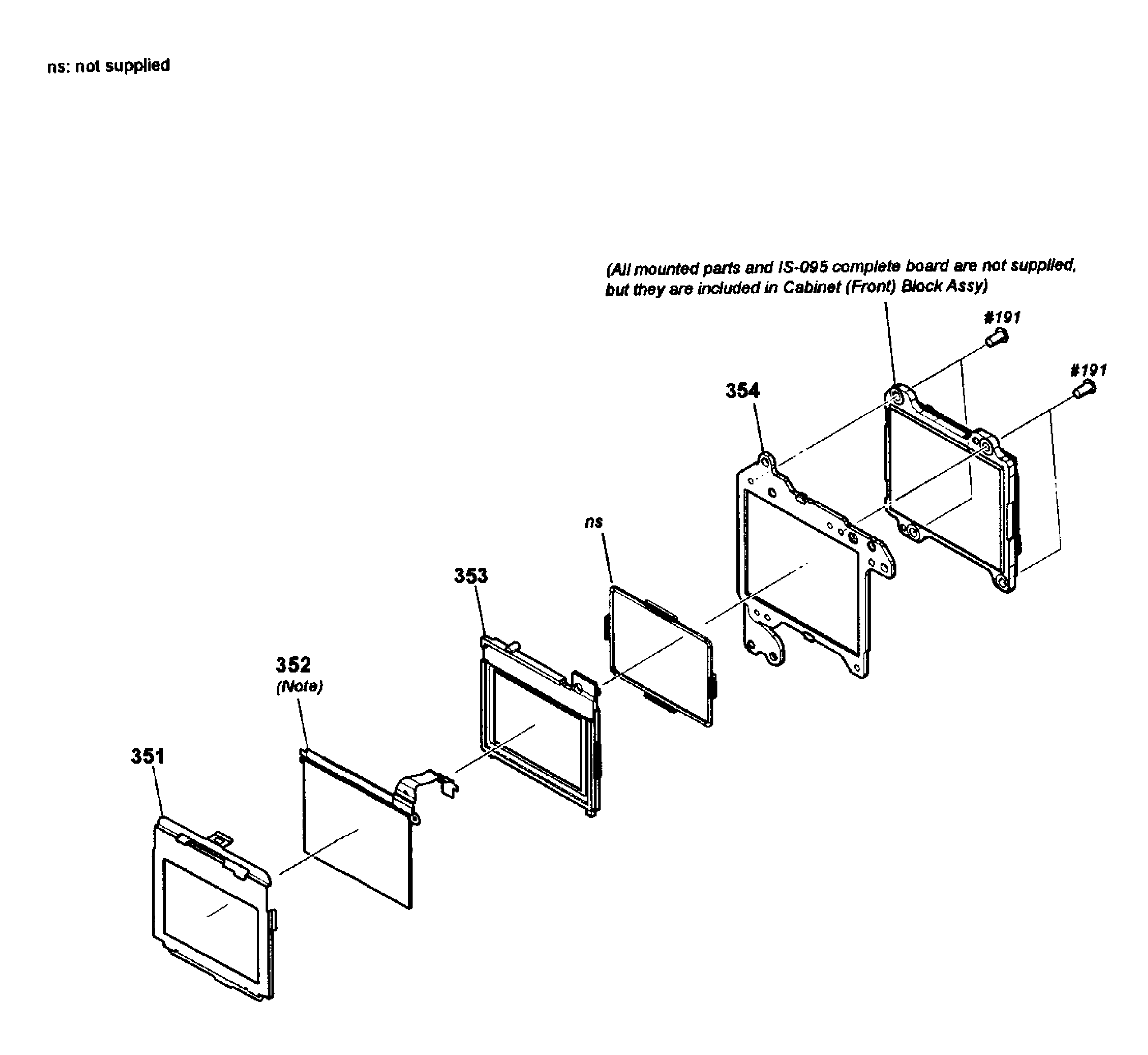 ns: not supplied

(All mounted parts and IS-095 complete board are not supplied, but they are included in Cabinet (Front) Block Assy)

#191

#191

354

ns

353

352
(Note)

351