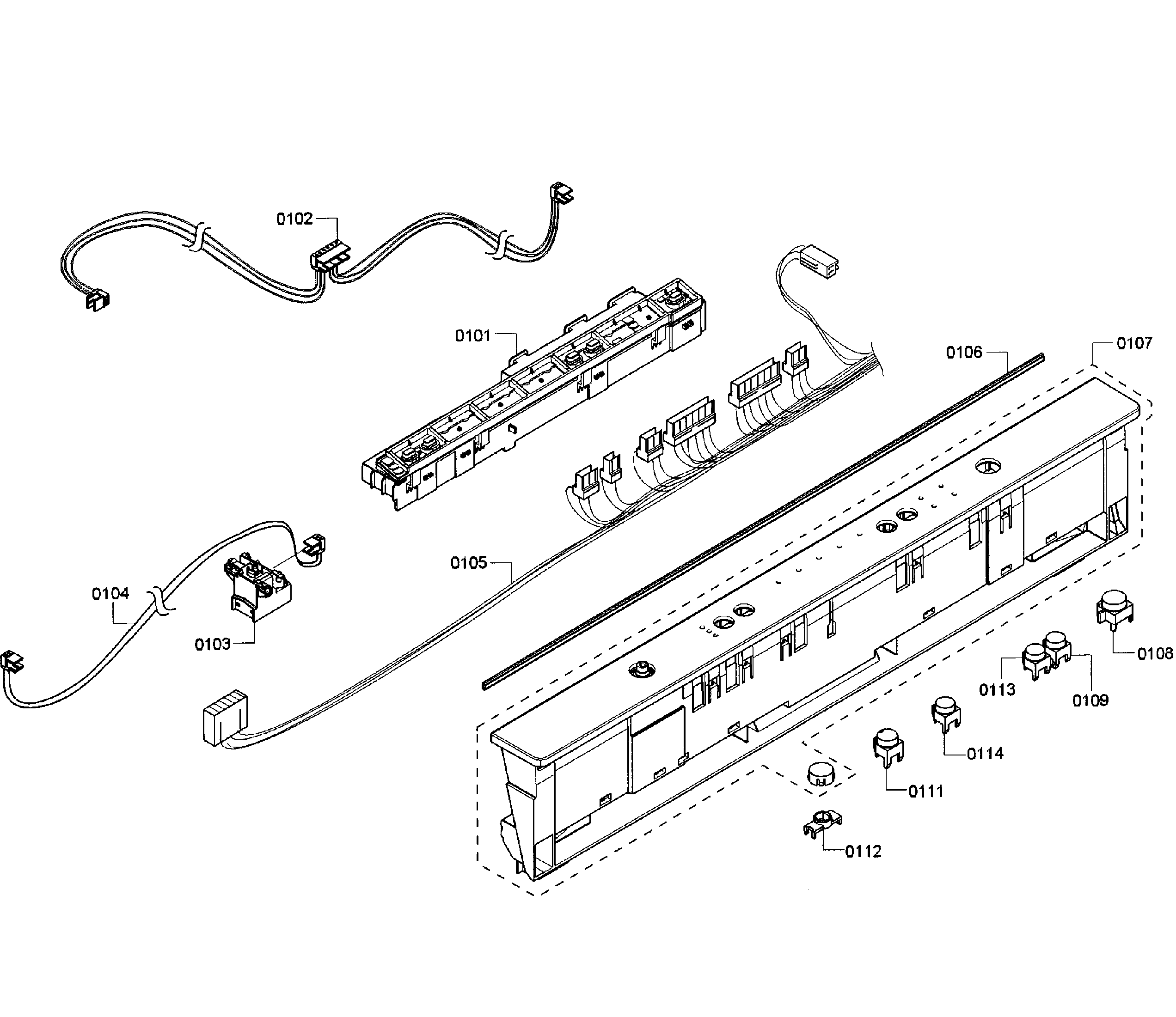 0102
0101
0106
0107
0105
0104
0103
0108
0113
0109
0114
0111
0112