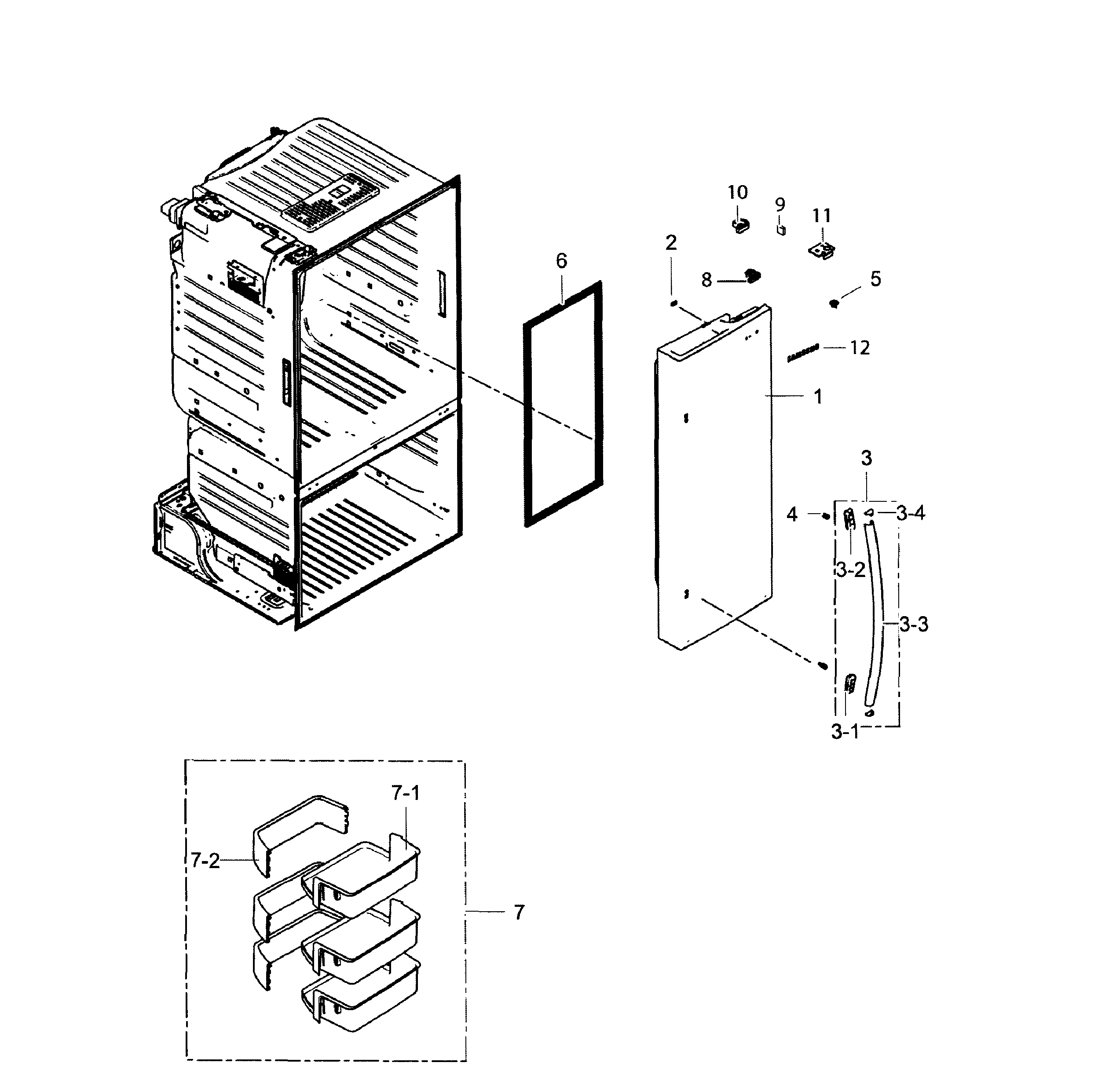 10
9
11
2
6
8
5
12
1
3
4
3-4
3-2
3-3
3-1
7-1
7-2
7