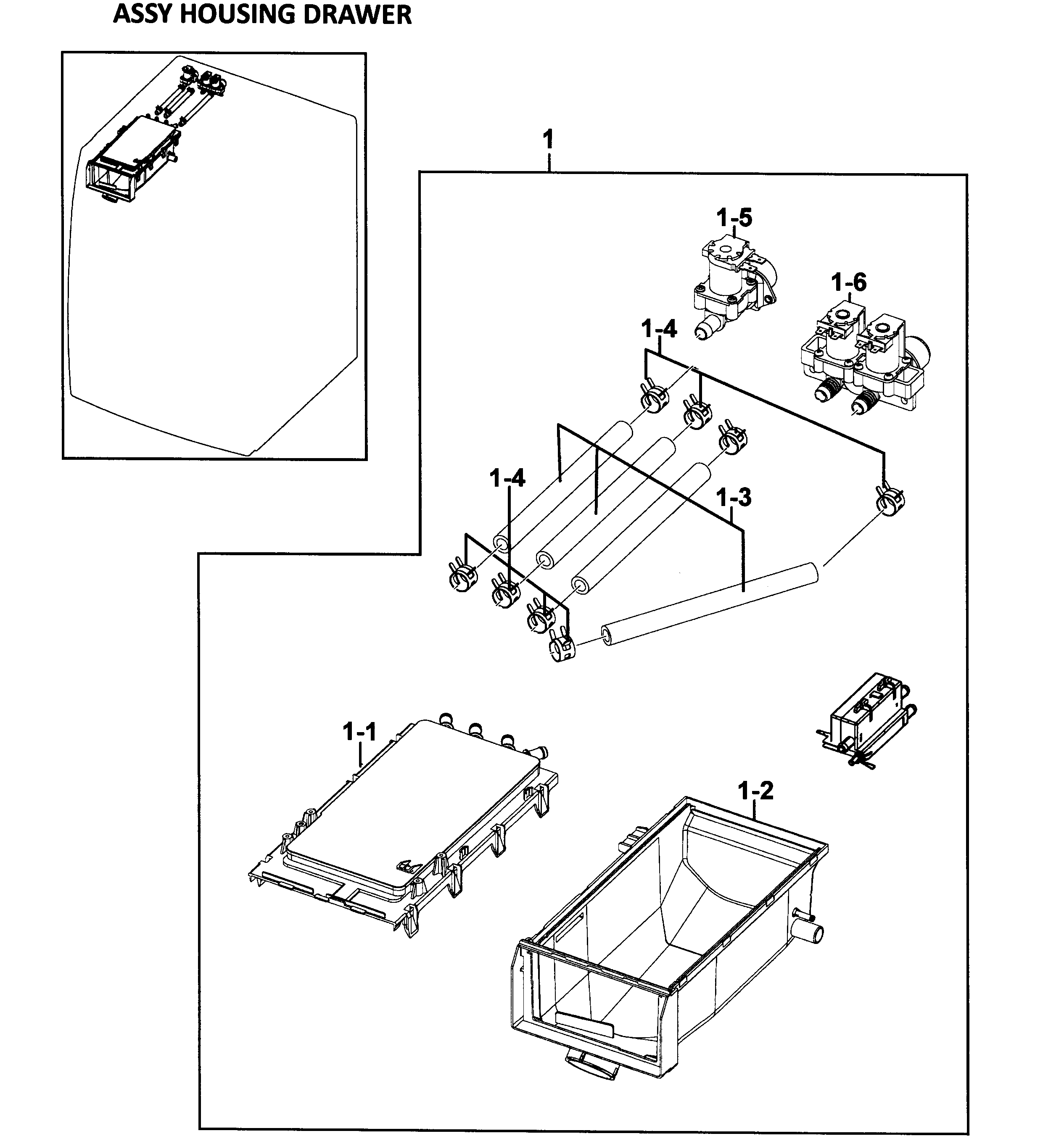 ASSY HOUSING DRAWER

1

1-5

1-6

1-4

1-4

1-3

1-1

1-2