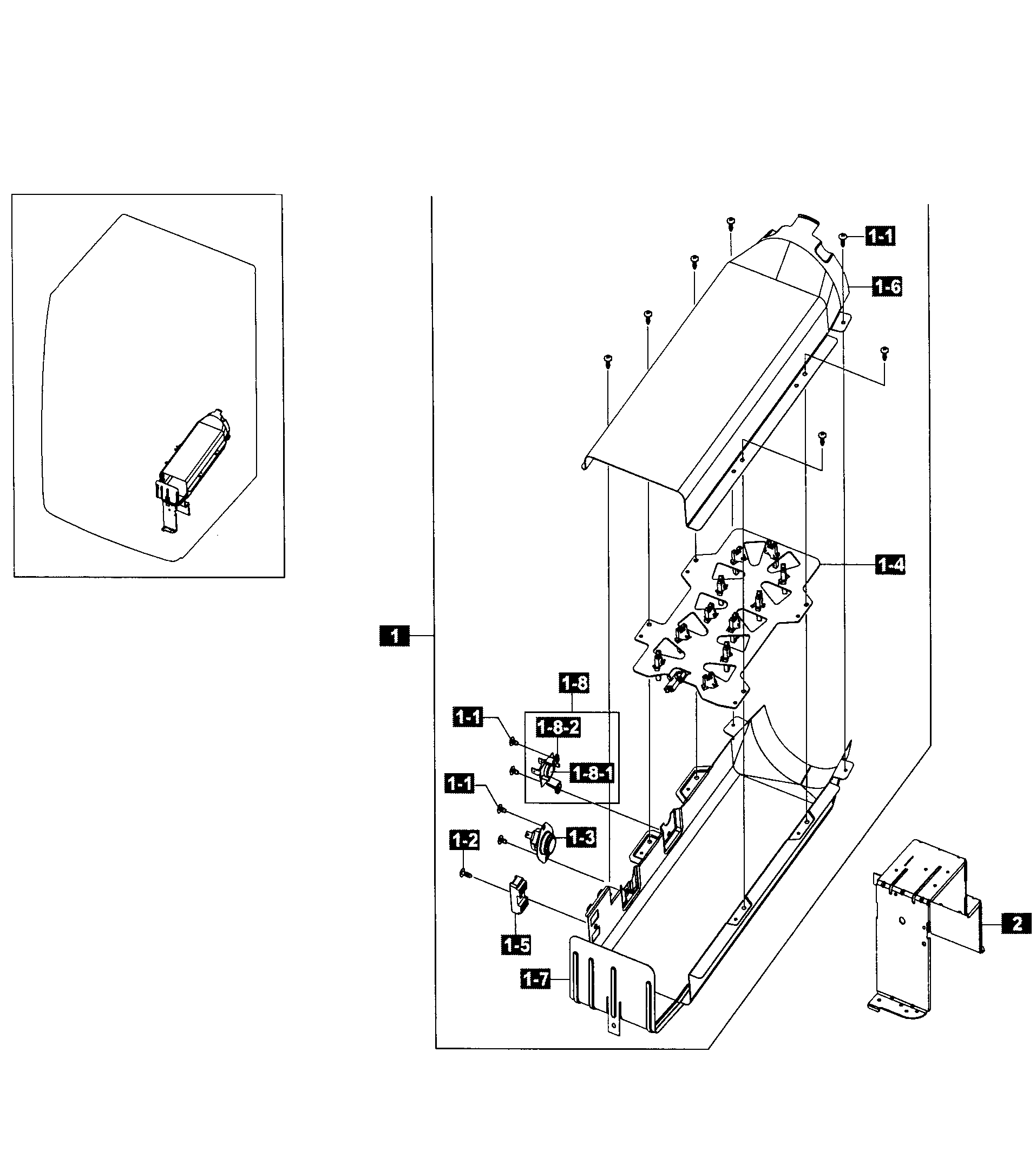 1-1
1-6
1-4
1
1-8
1-1
1-8-2
1-8-1
1-1
1-3
1-2
1-5
1-7
2