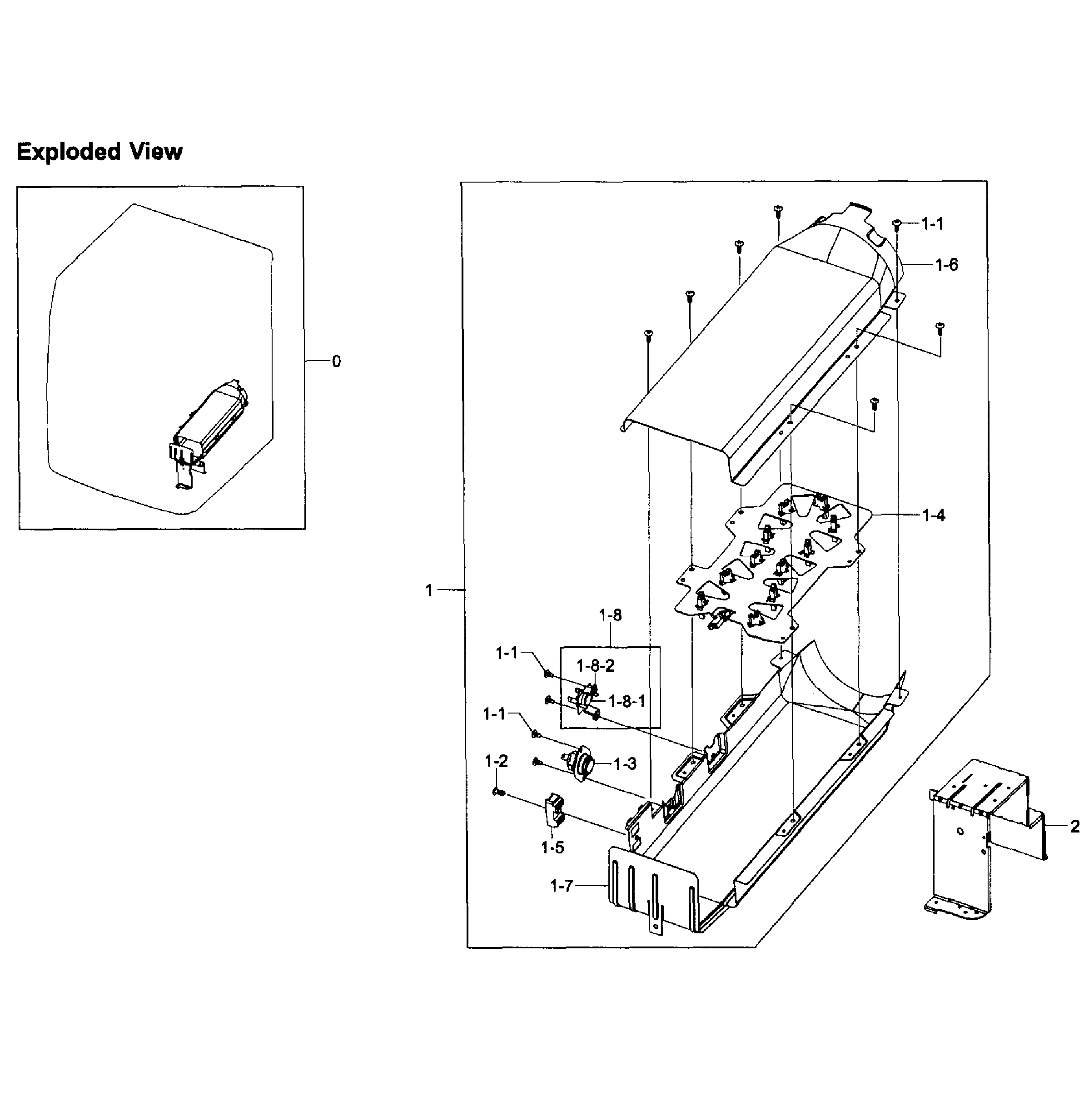 Exploded View

0

1-1
1-6
1-4
1
1-8
1-1
1-8-2
1-8-1
1-1
1-3
1-2
1-5
1-7
2