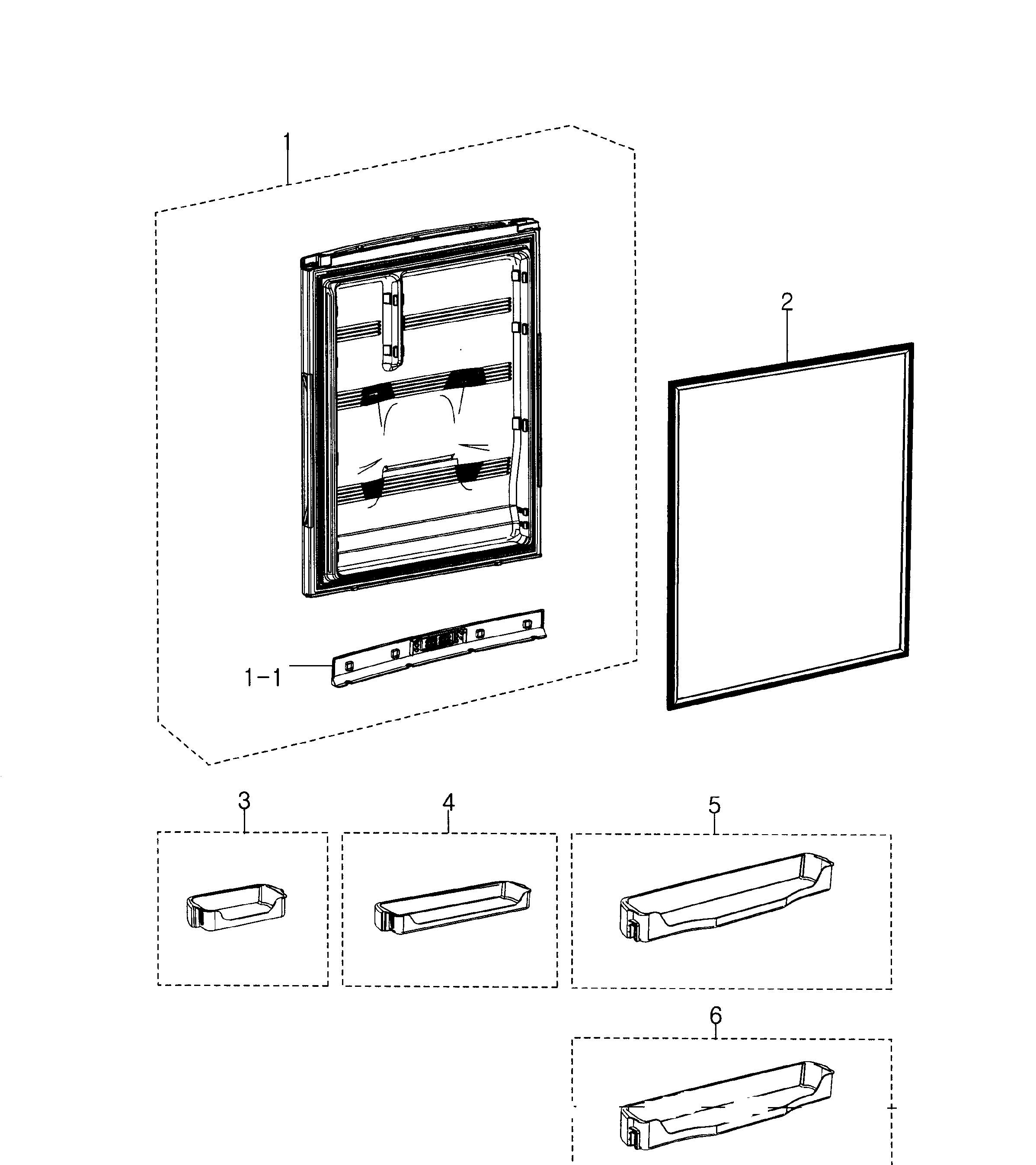 1

2

1-1

3

4

5

6