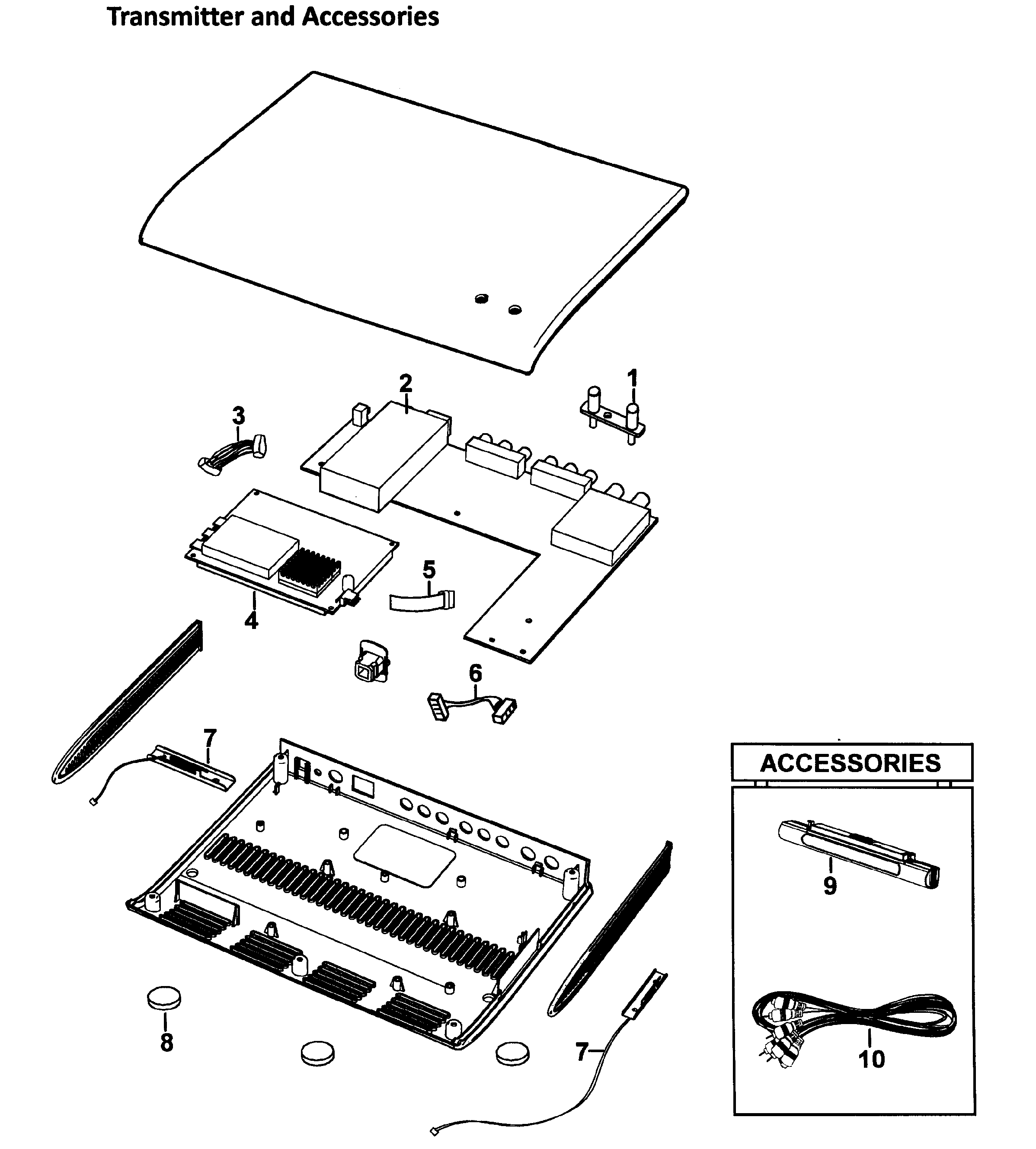 Transmitter and Accessories

2
1
3
5
4
6
7
ACCESSORIES
9
8
7
10