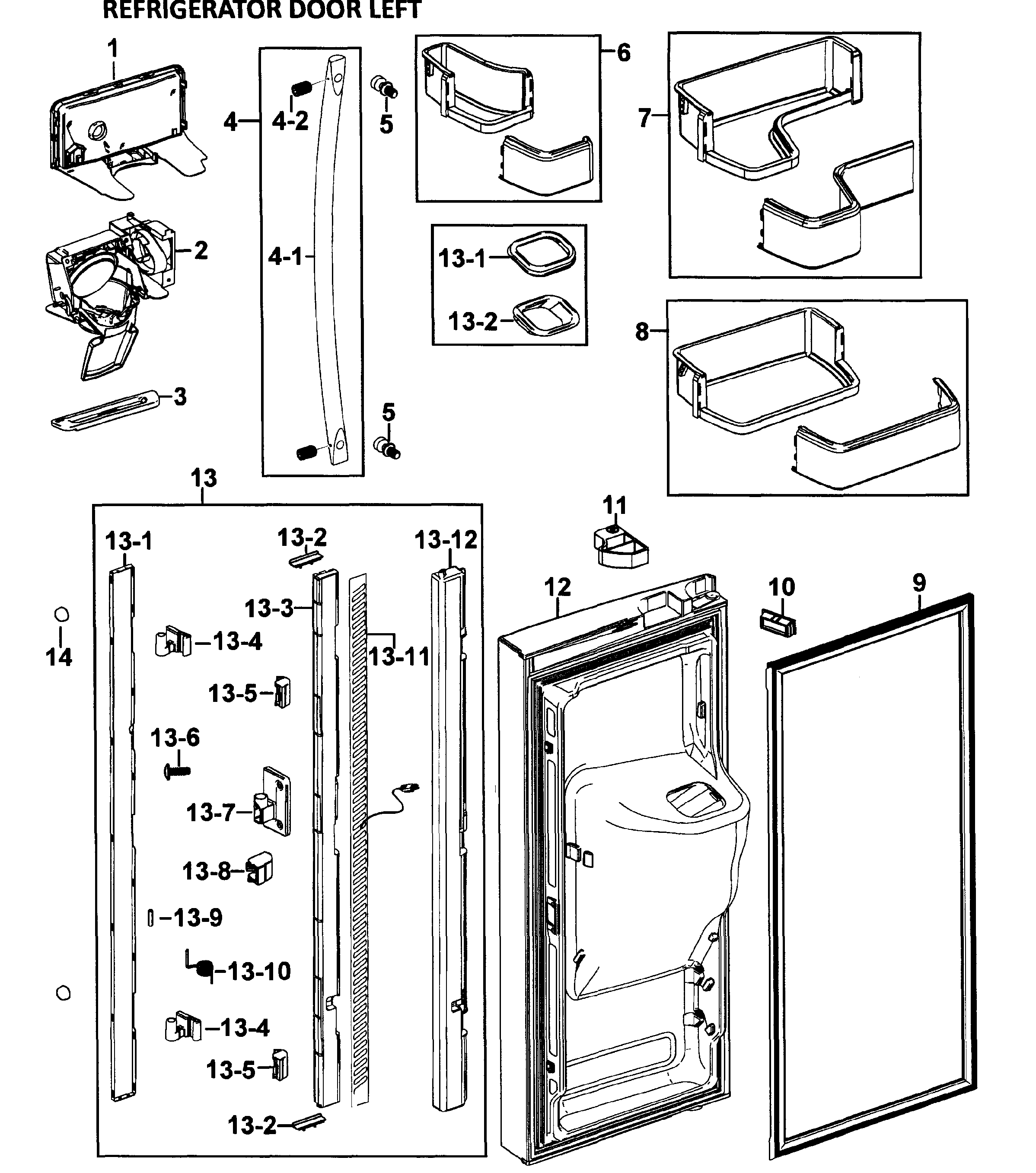 REFRIGERATOR DOOR LEFT

1
4
4-2
5
6
7
2
4-1
13-1
13-2
8
3
5
13
11
13-1
13-2
13-12
12
10
9
13-3
14
13-4
13-11
13-5
13-6
13-7
13-8
13-9
13-10
13-4
13-5
13-2