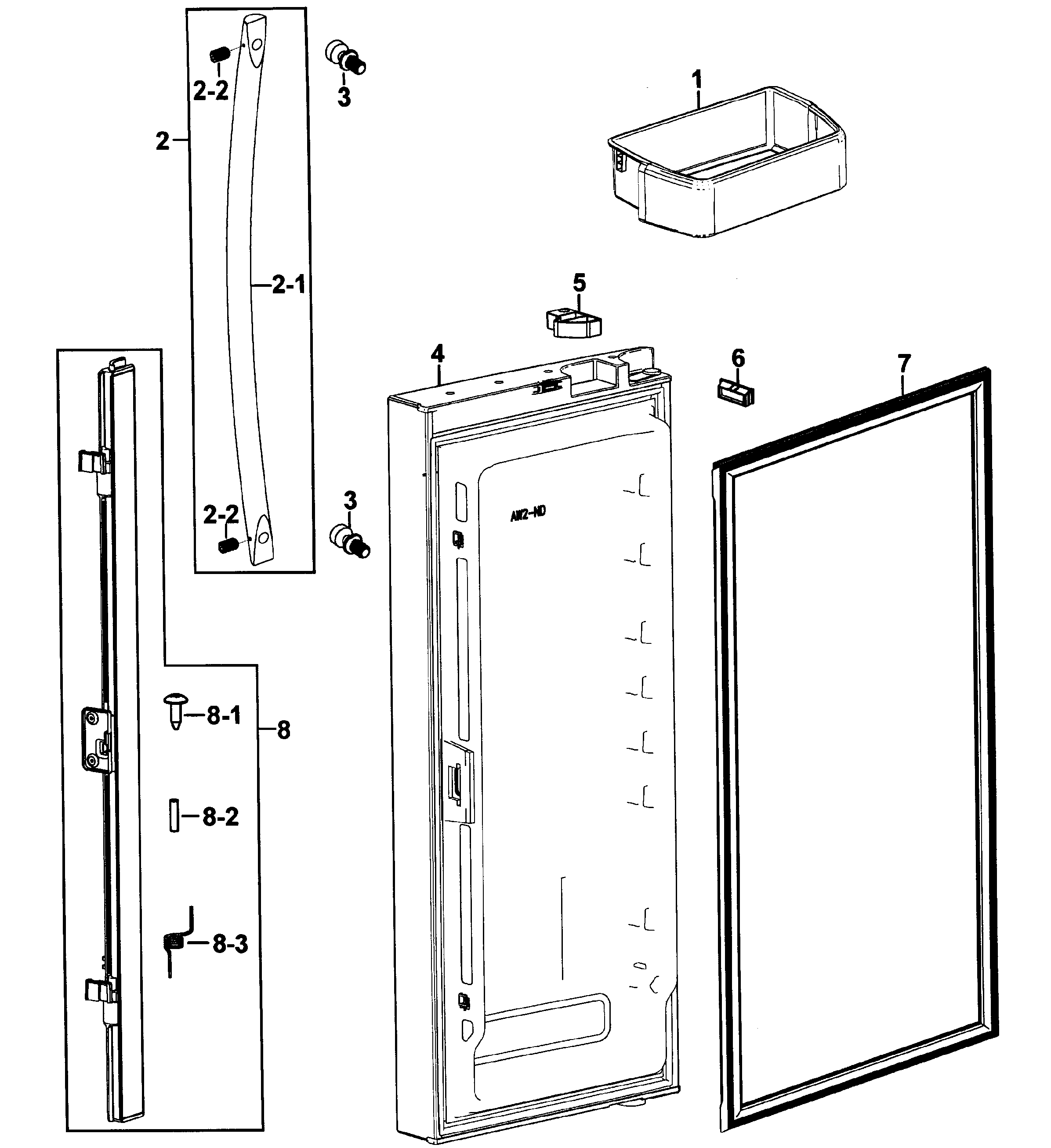 2-2
3
1
2
2-1
5
4
6
7
3
2-2
AW2-ND
8-1
8
8-2
8-3