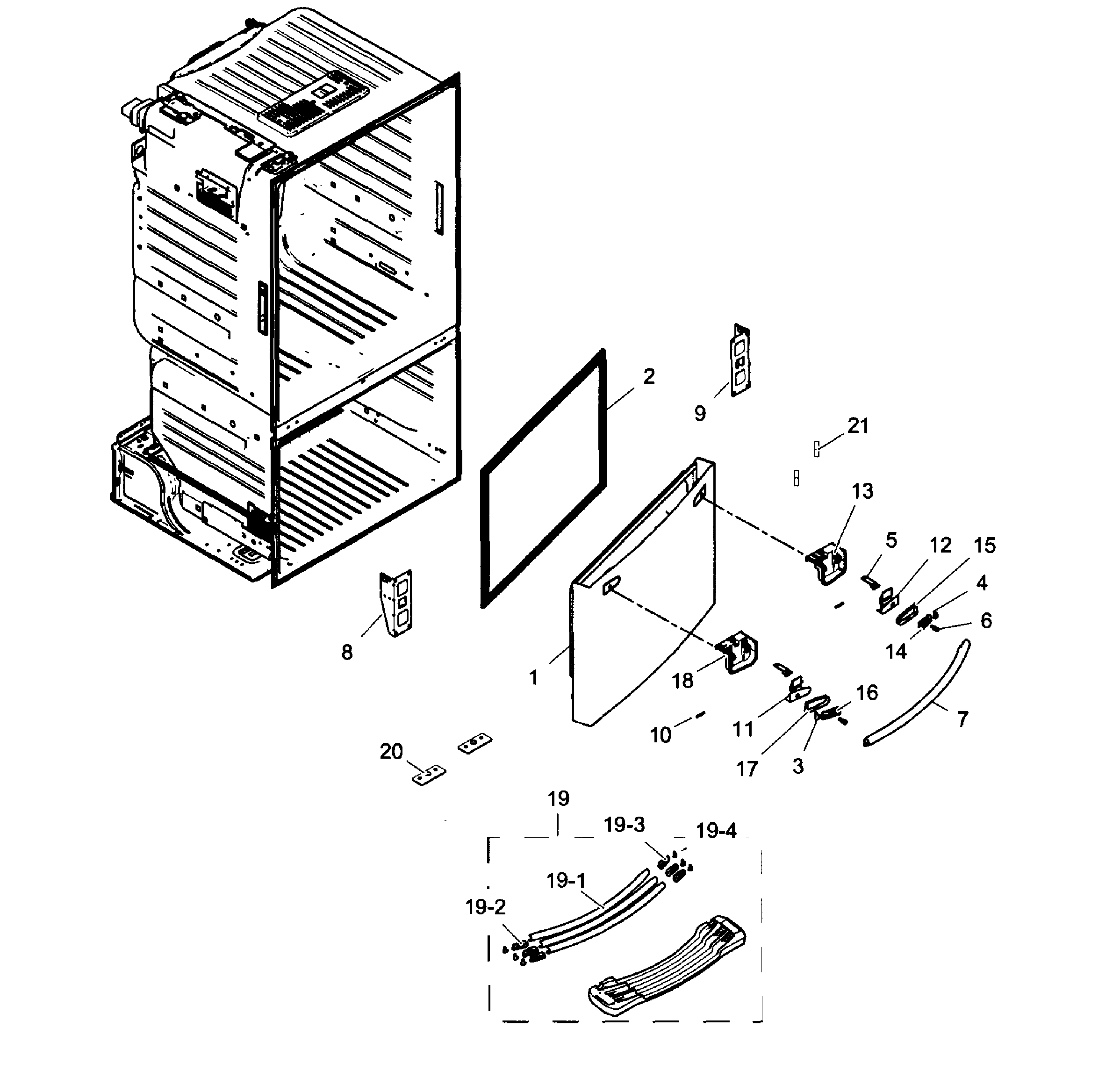 2
9
21
13
5
12
15
4
6
14
8
1
18
16
7
10
11
17
3
20
19
19-3
19-4
19-1
19-2