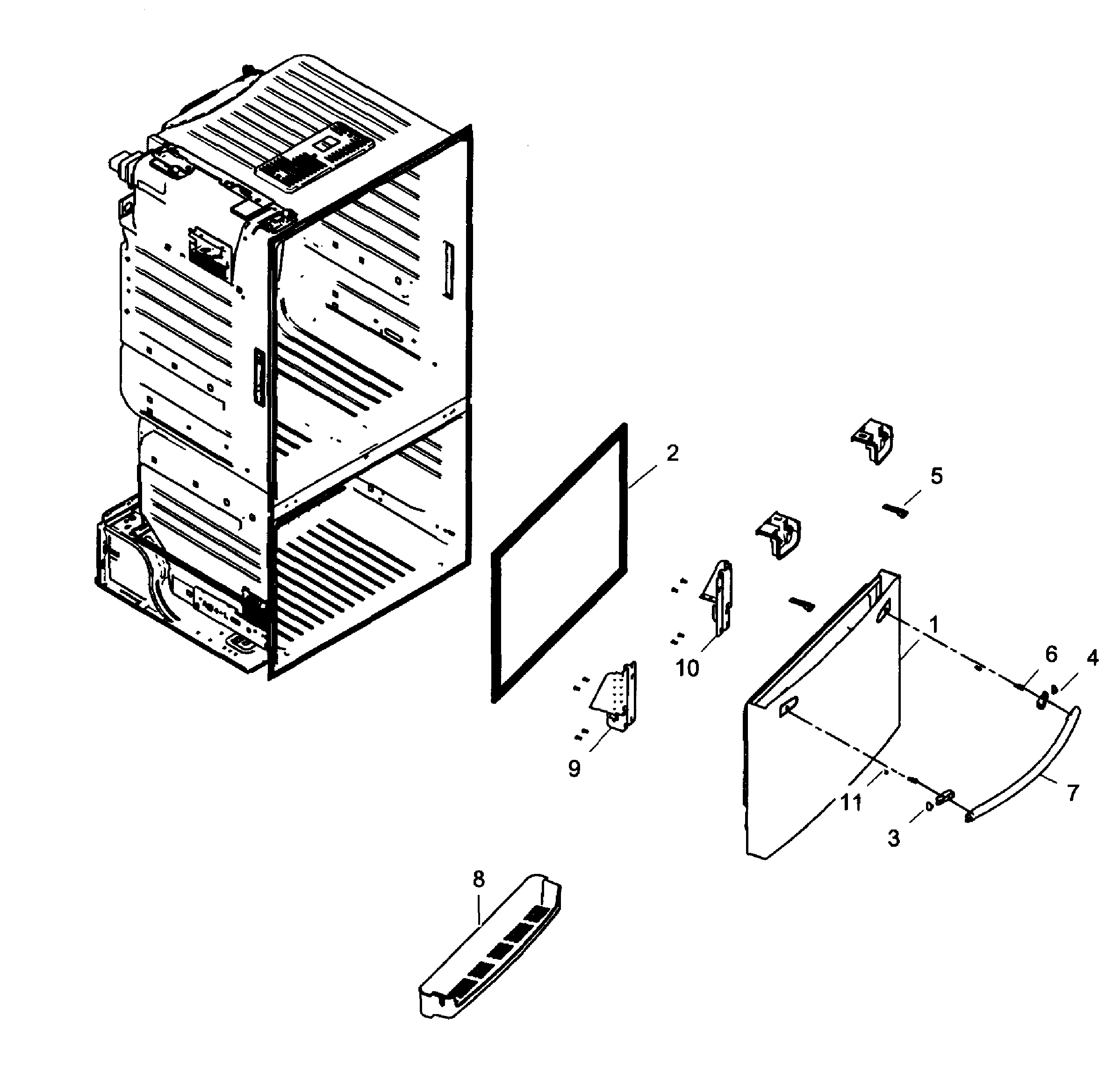 2
5
1
6
4
10
9
11
7
3
8