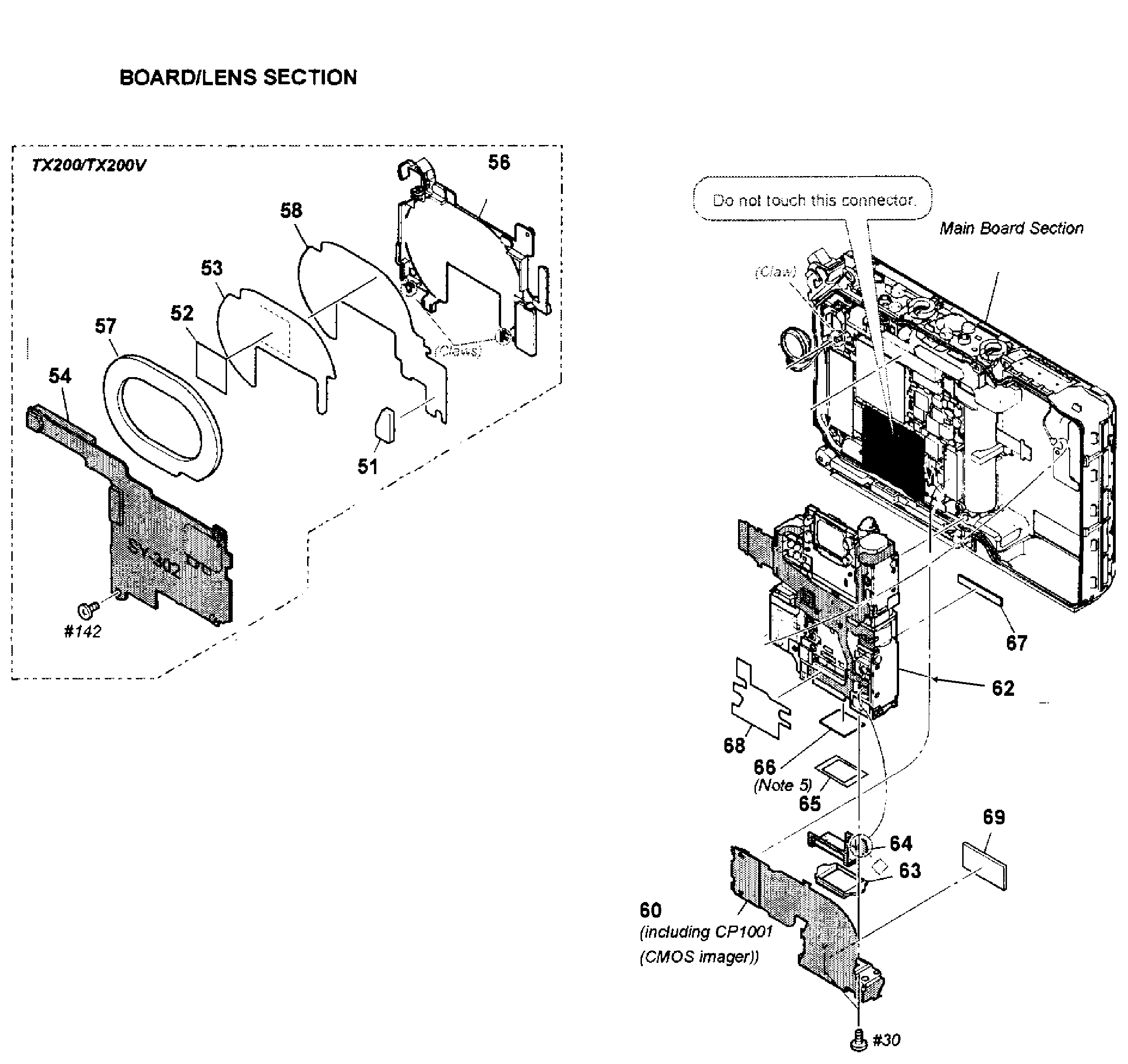 BOARD/LENS SECTION

TX200/TX200V

56

58

53

52

57

54

(Claws)

51

SY-302

#142

Do not touch this connector.

Main Board Section

(Claw)

67

62

68

66
(Note 5)

65

69

64

63

60
(including CP1001
(CMOS imager))

#30