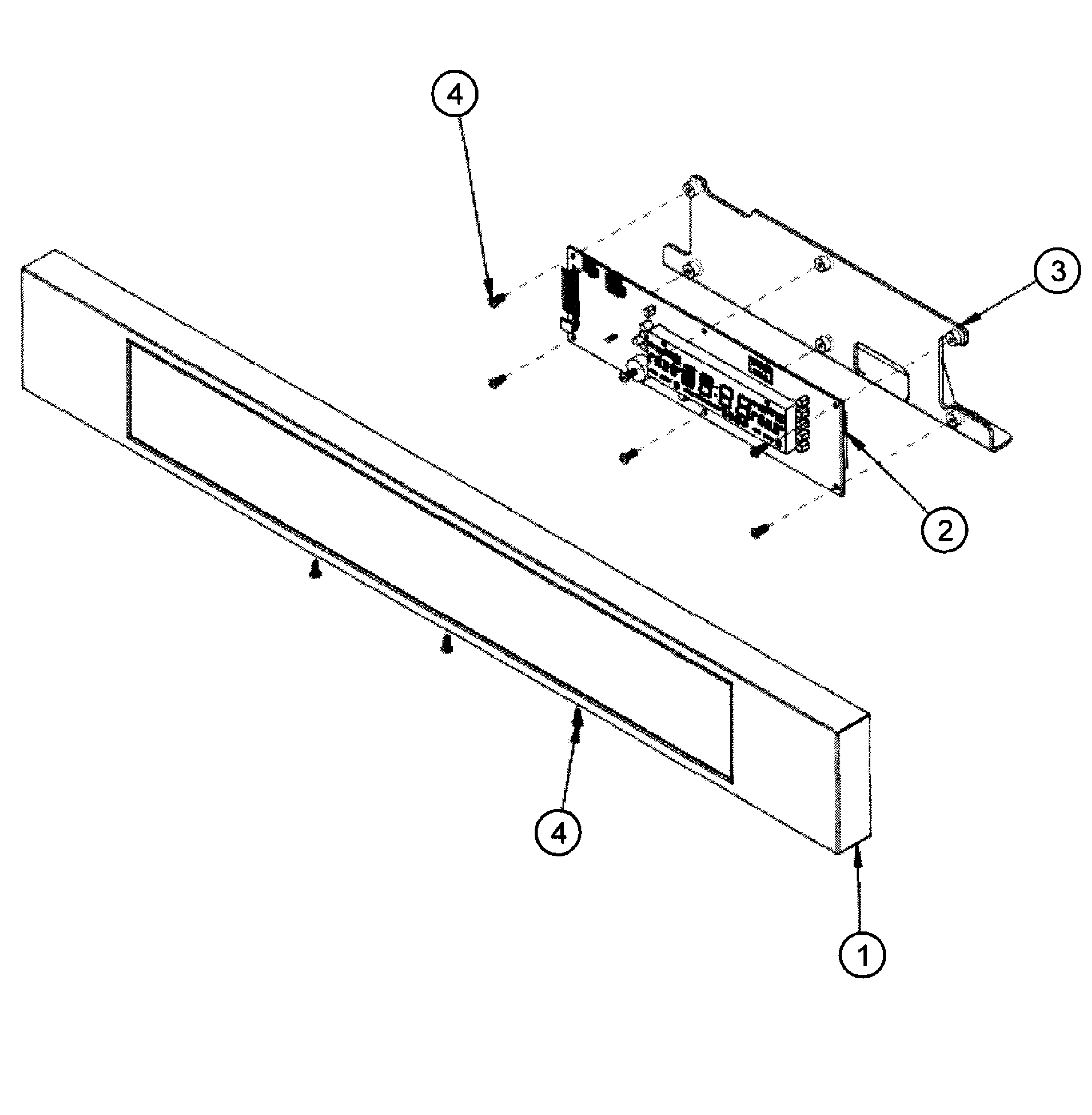 4

3

2

4

1