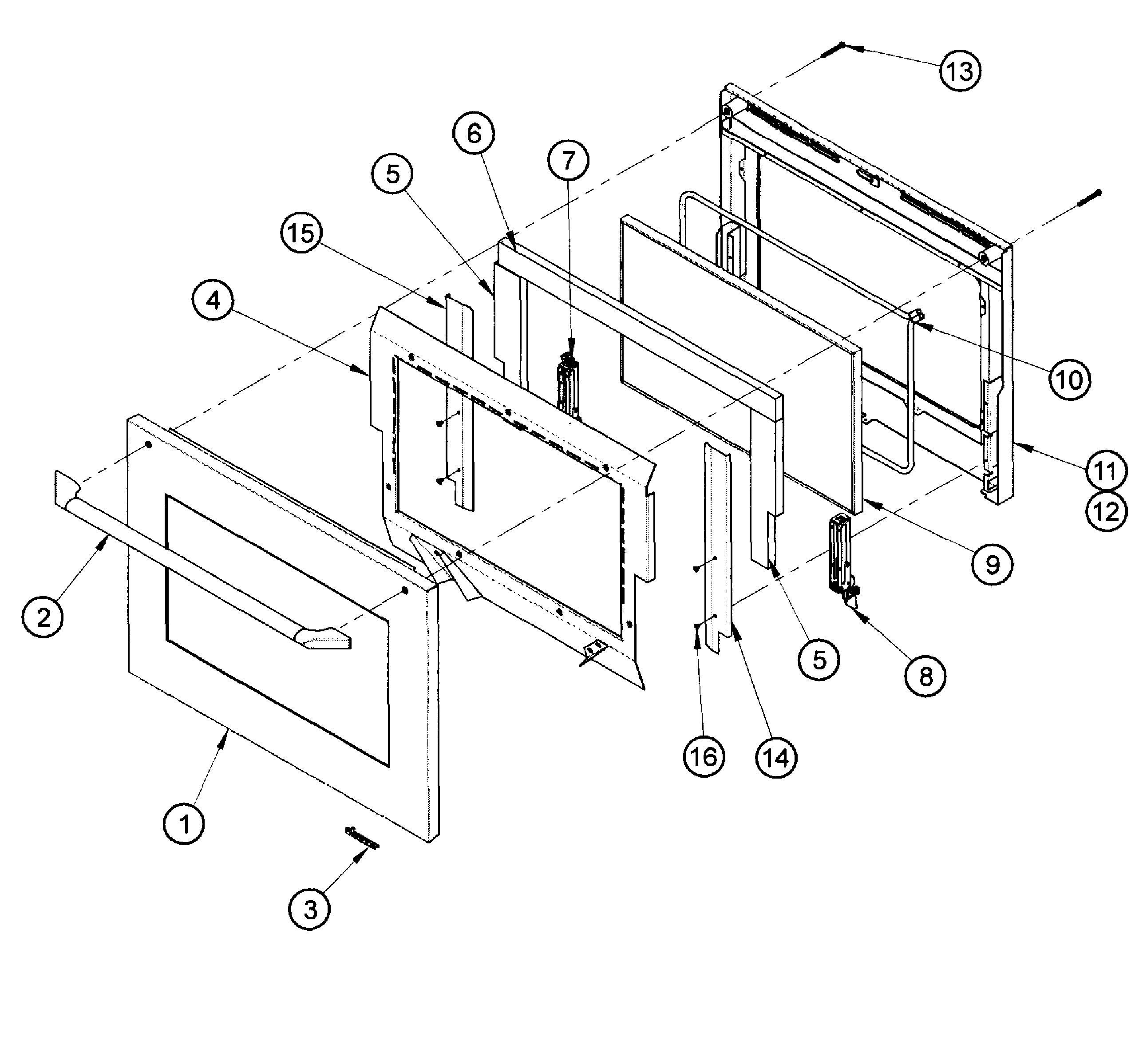 13
6
7
5
15
4
10
11
12
9
2
5
8
16
14
1
3