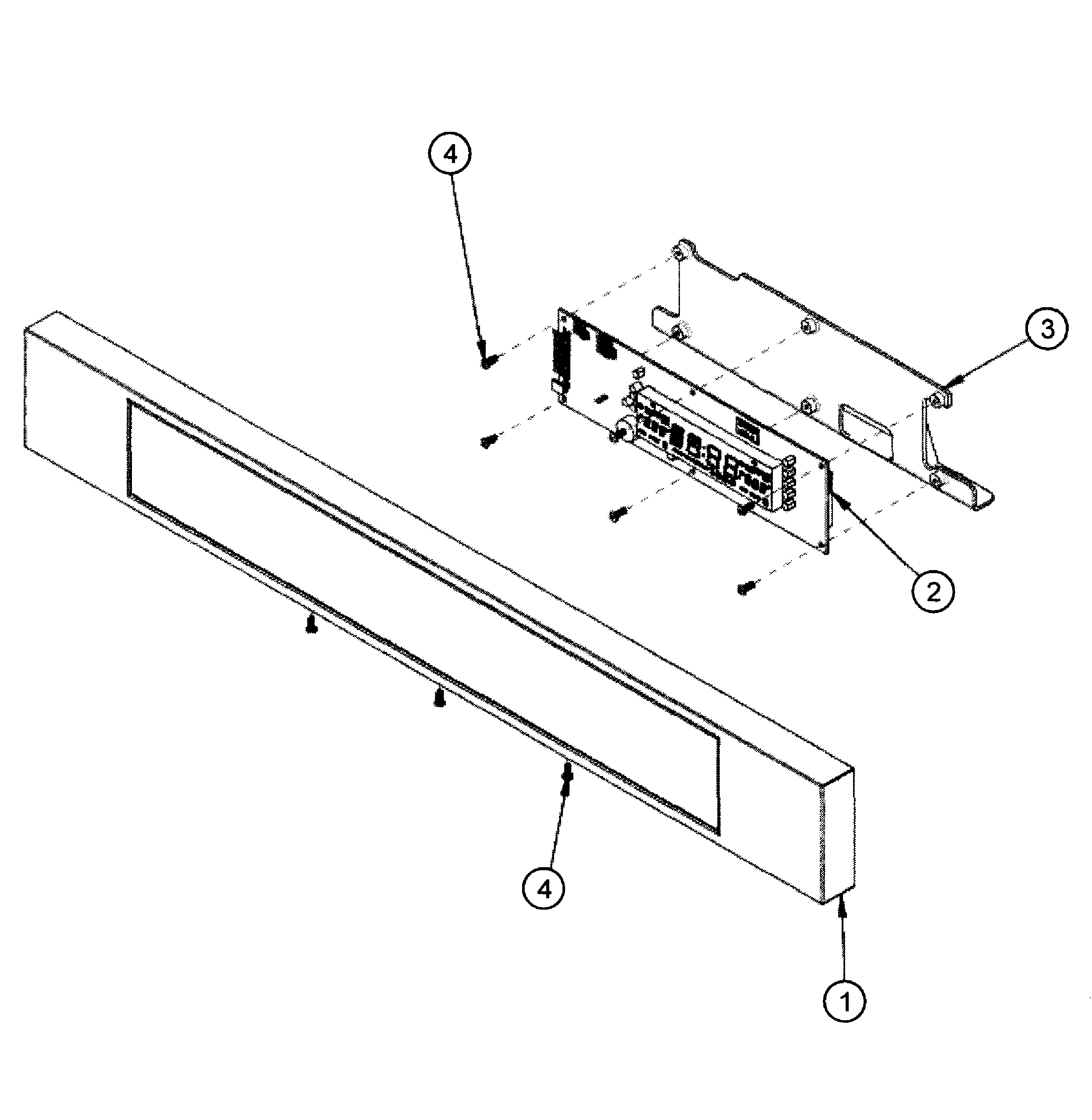 4

3

2

4

1