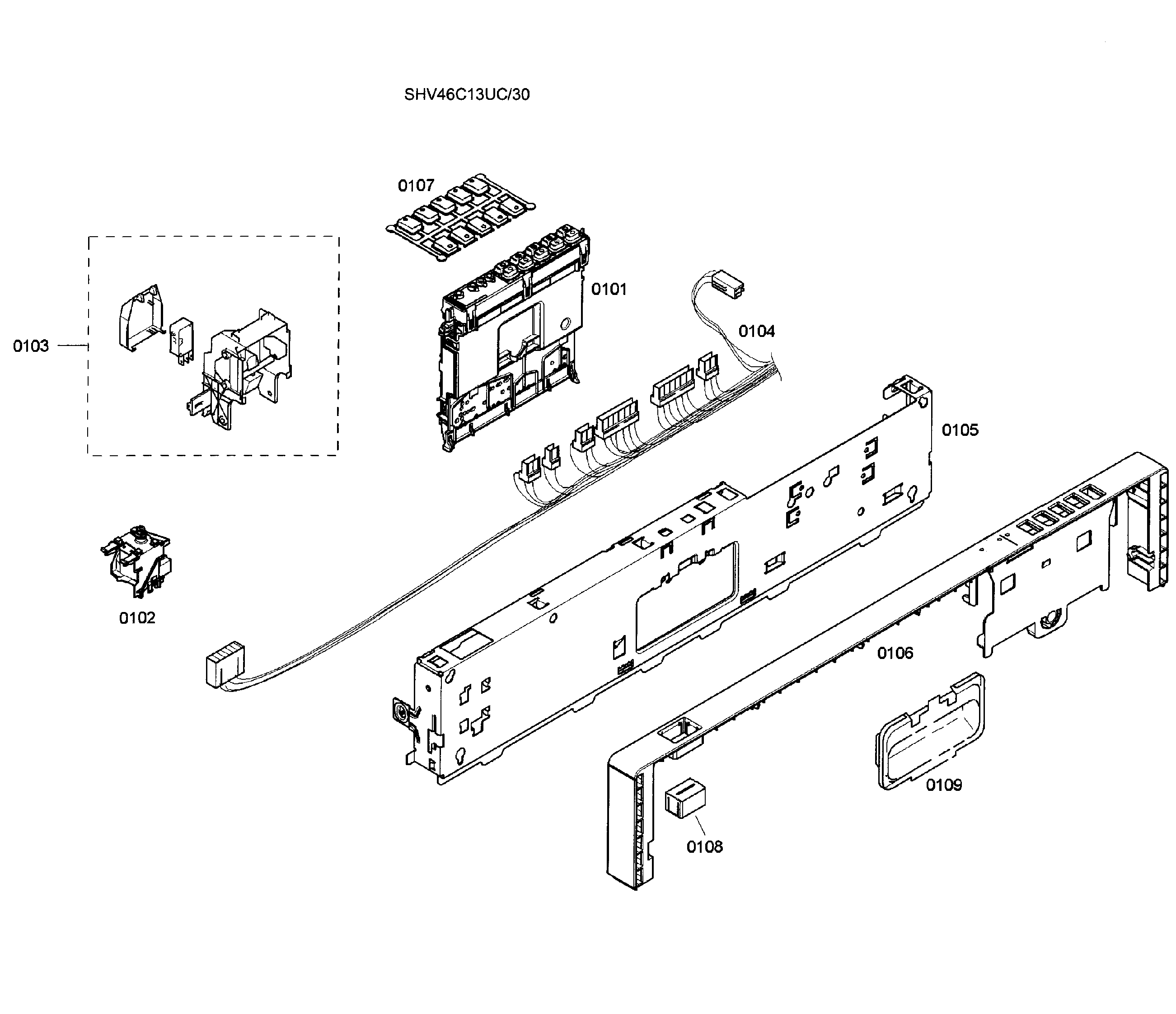 SHV46C13UC/30

0107

0101

0103

0104

0105

0102

0106

0109

0108