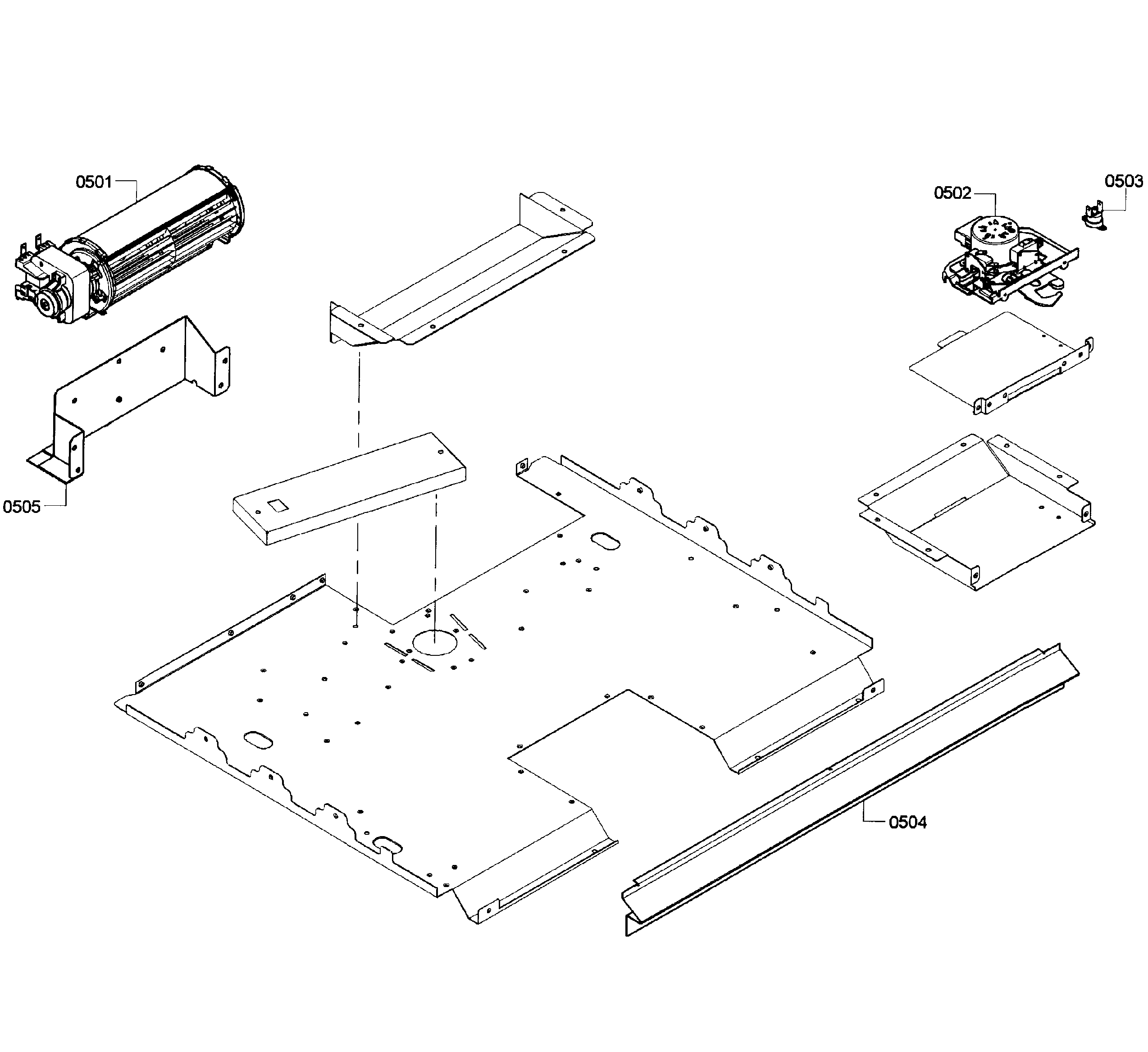 0501

0502

0503

0505

0504