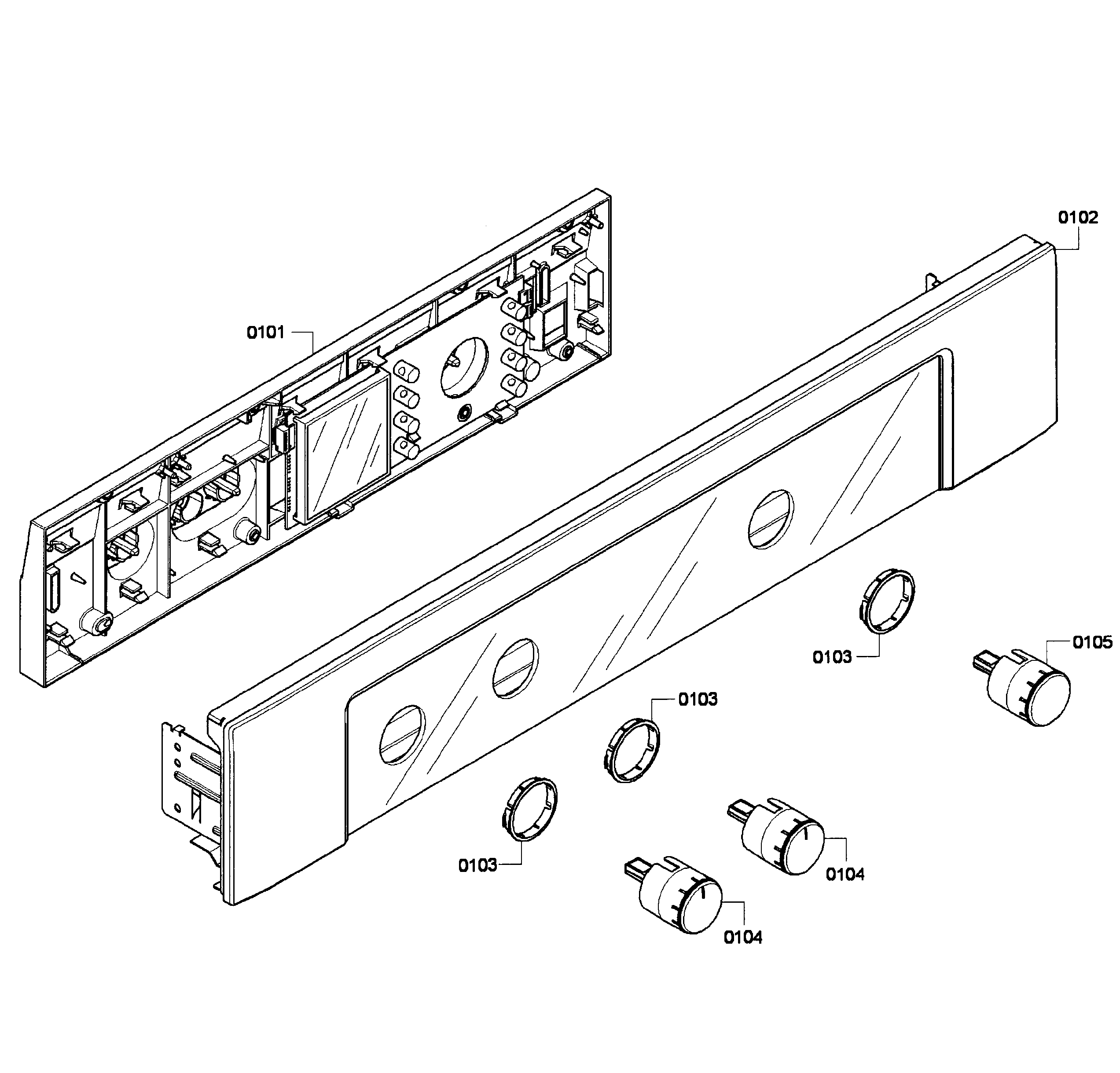 0102

0101

0103

0105

0103

0103

0104

0104