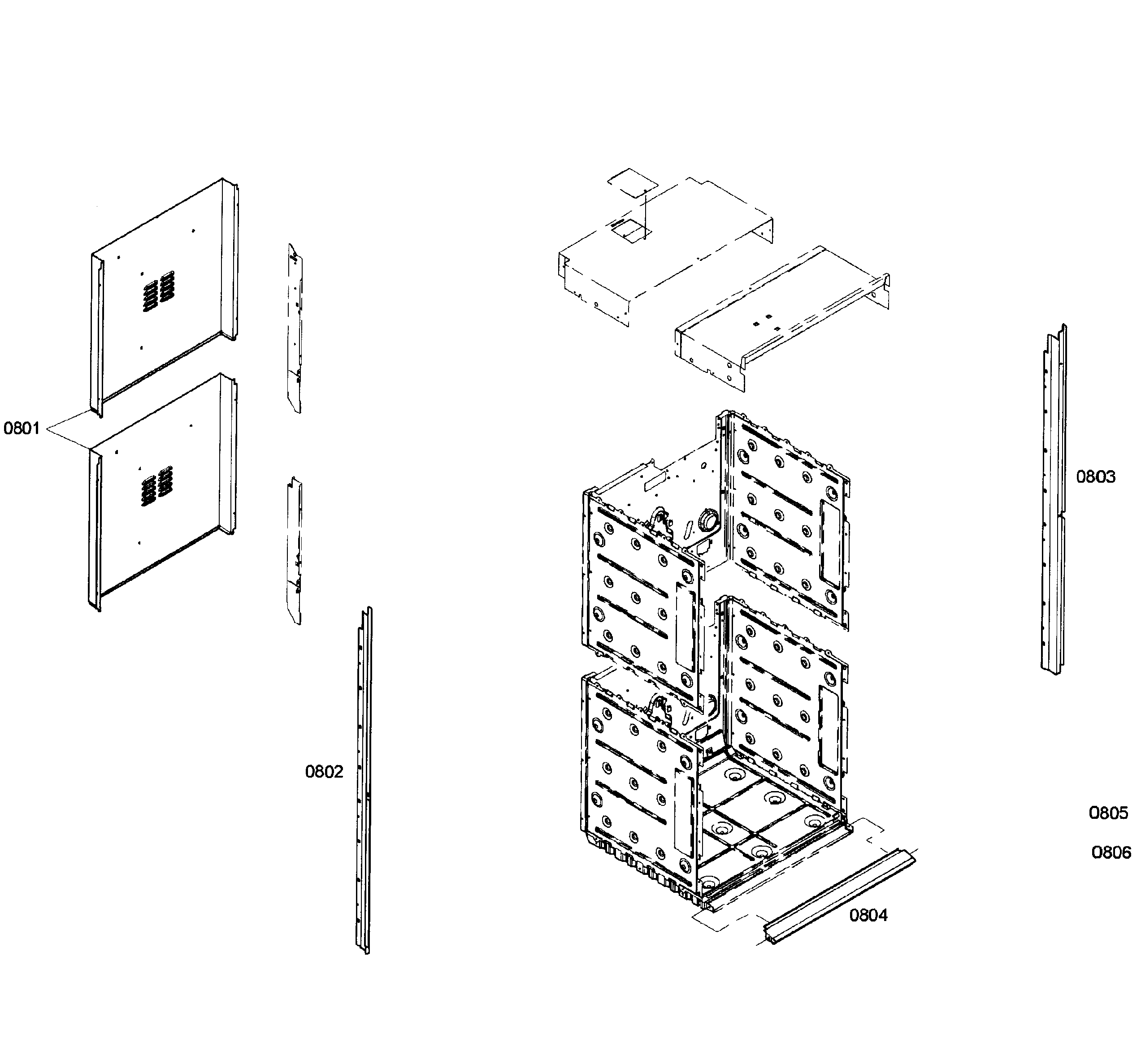 0801

0802

0803

0805

0806

0804