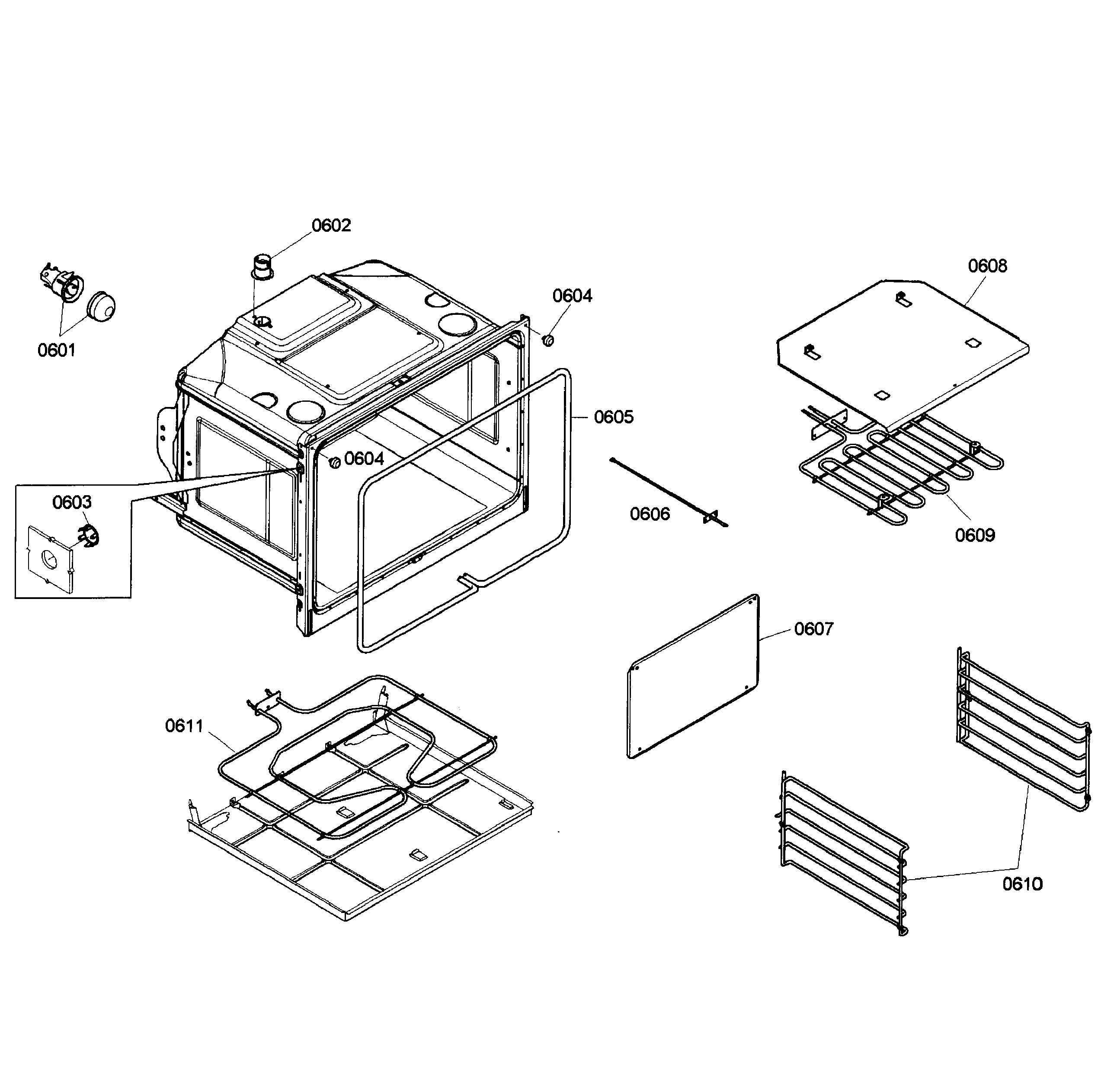 0602
0608
0604
0601
0605
0604
0603
0606
0609
0607
0611
0610