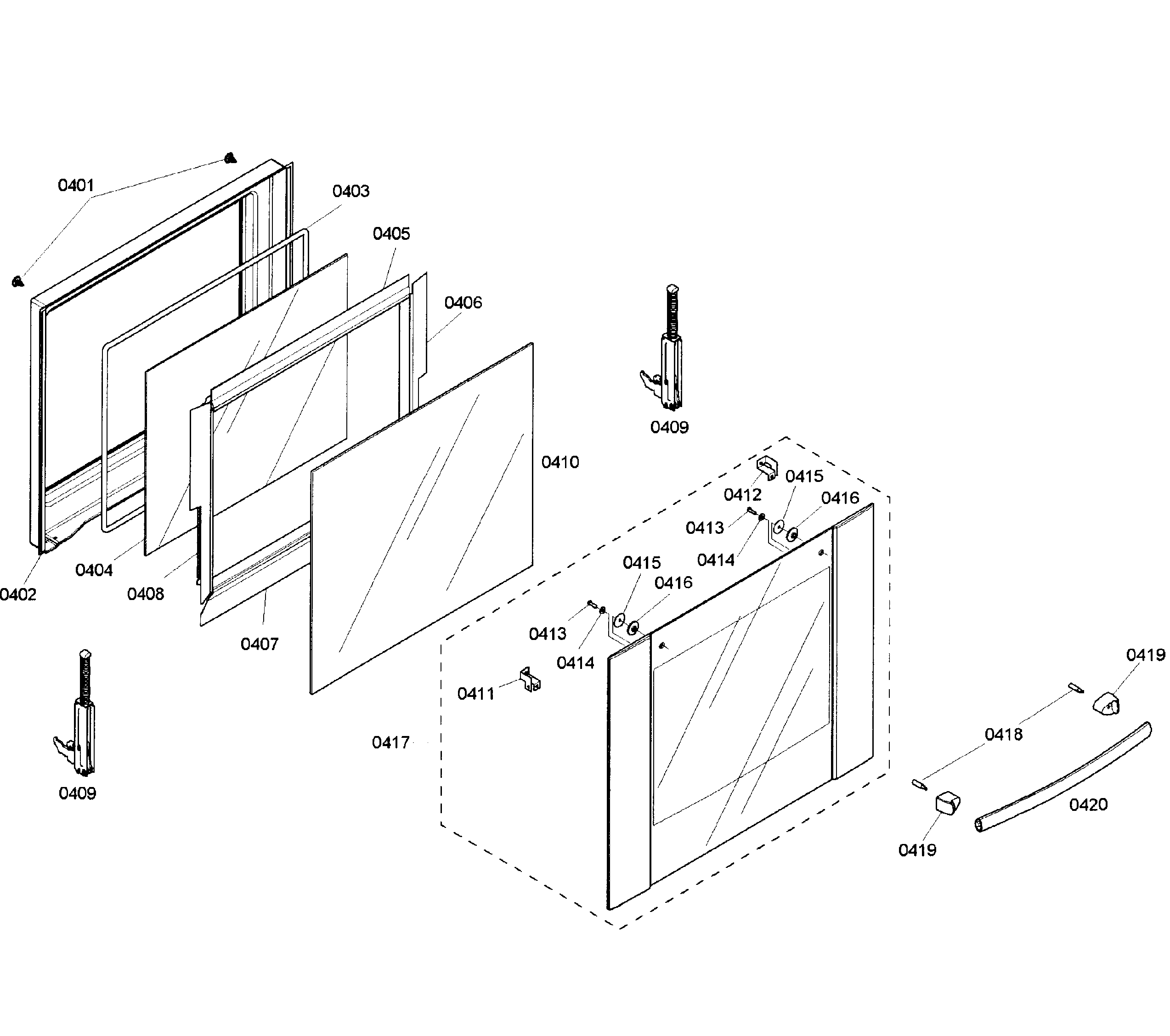 0401
0403
0405
0406
0409
0410
0412
0415
0416
0413
0414
0415
0416
0402
0404
0408
0407
0413
0414
0411
0417
0409
0419
0418
0420
0419